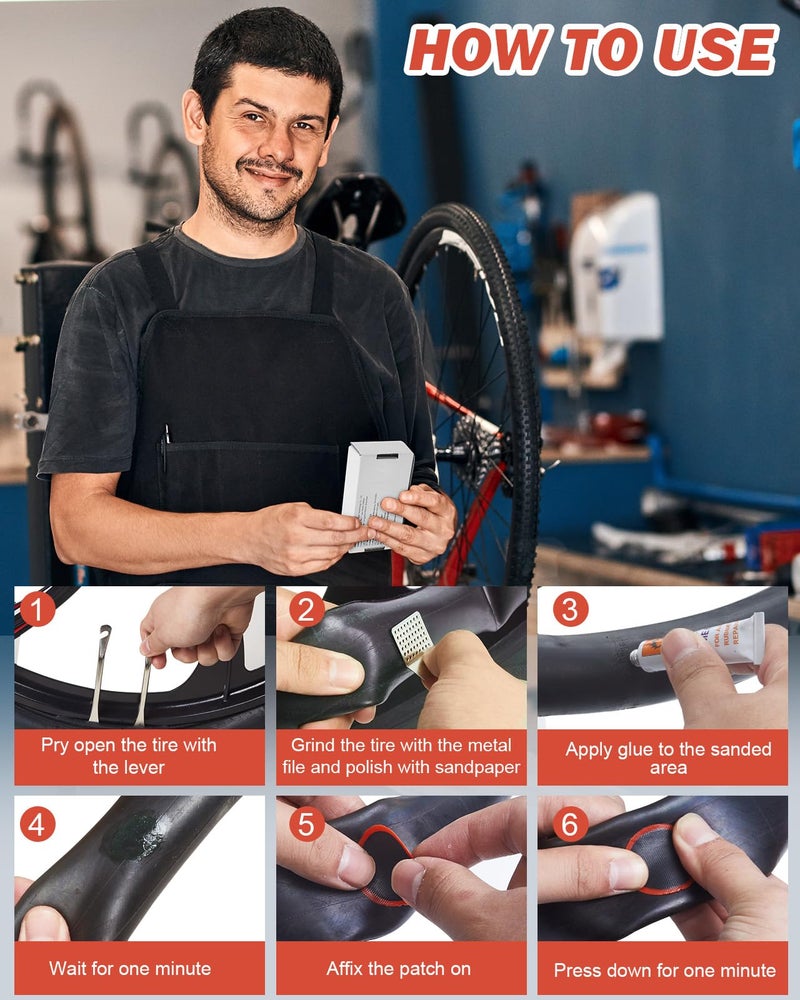 HOW TO USE

1
Pry open the tire with the lever

2
Grind the tire with the metal file and polish with sandpaper

3
Apply glue to the sanded area

4
Wait for one minute

5
Affix the patch on

6
Press down for one minute