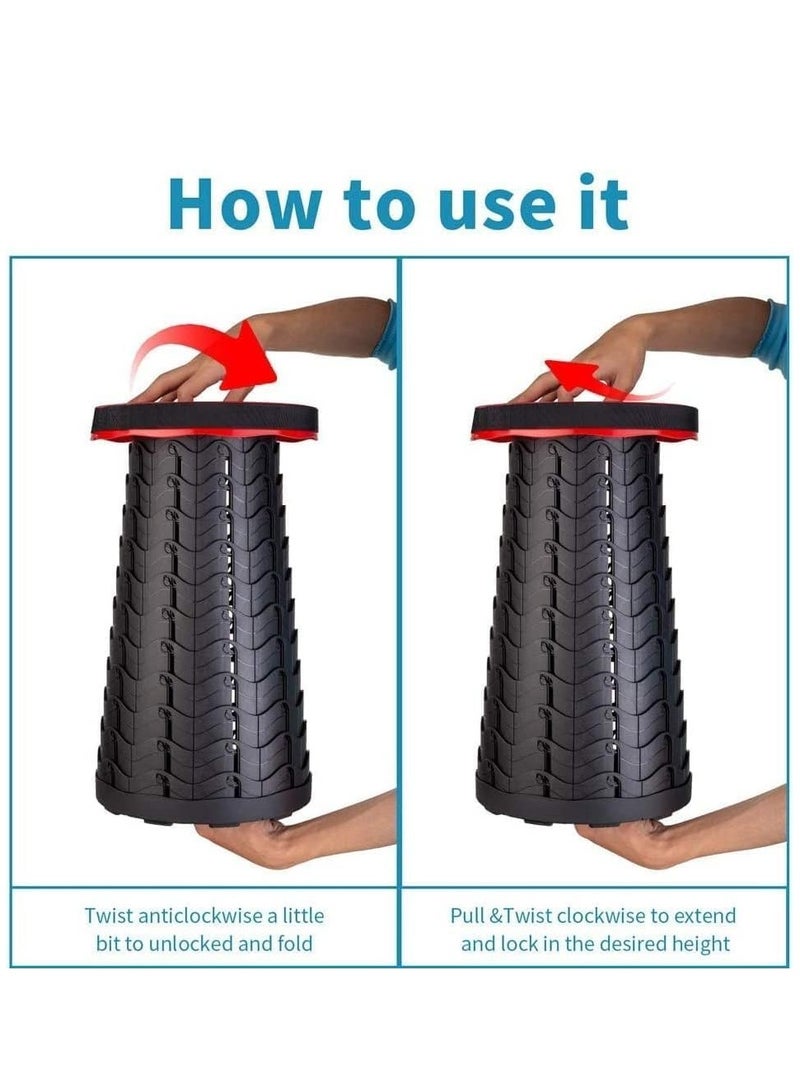 How to use it

Twist anticlockwise a little bit to unlocked and fold

Pull &Twist clockwise to extend and lock in the desired height