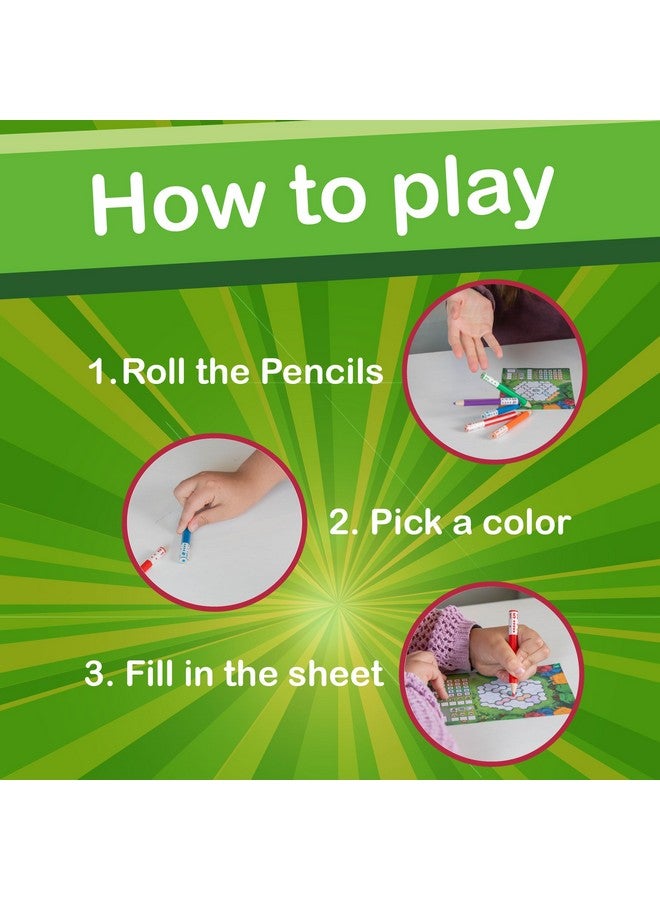 How to play

1. Roll the Pencils

2. Pick a color

3. Fill in the sheet