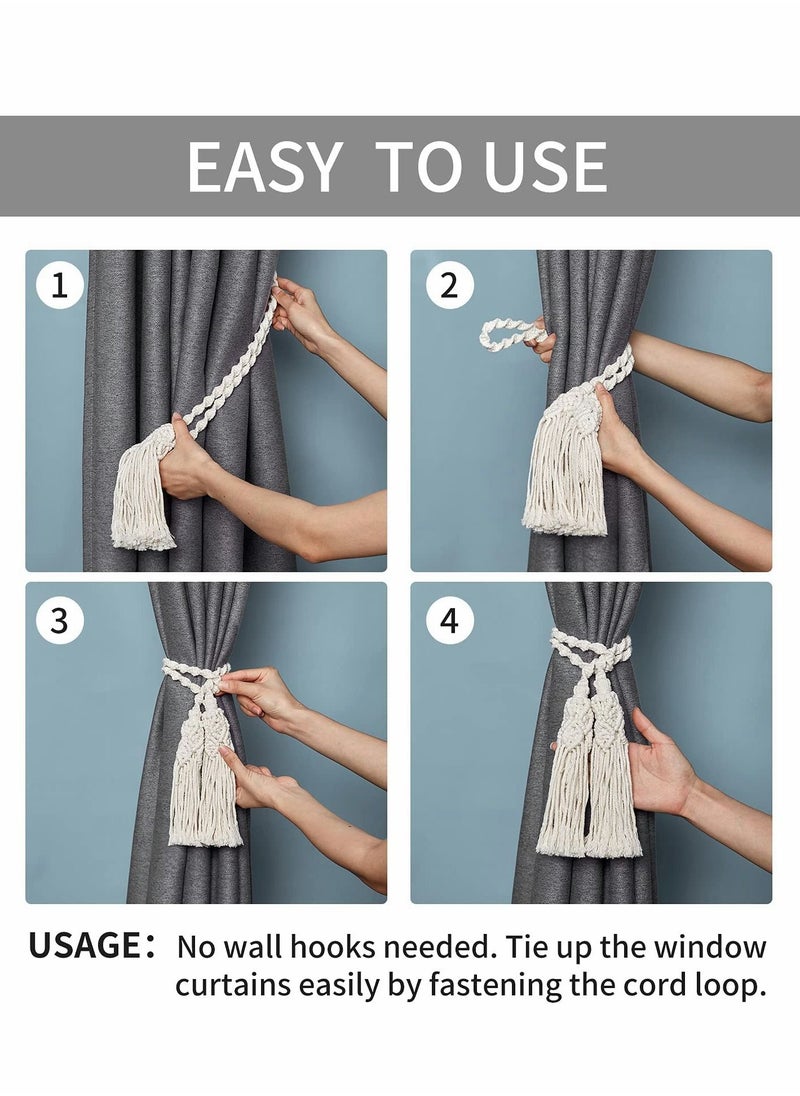 EASY TO USE

1

2

3

4

USAGE: No wall hooks needed. Tie up the window curtains easily by fastening the cord loop.