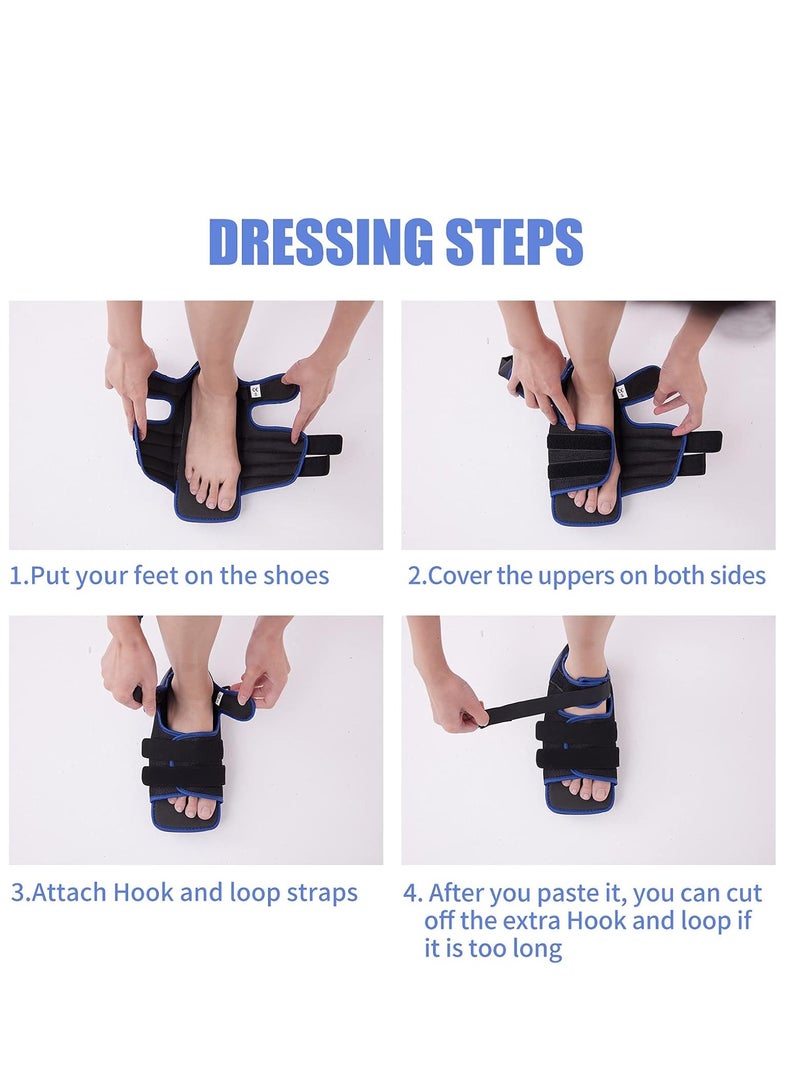 DRESSING STEPS

1.Put your feet on the shoes

2.Cover the uppers on both sides

3.Attach Hook and loop straps

4. After you paste it, you can cut off the extra Hook and loop if it is too long