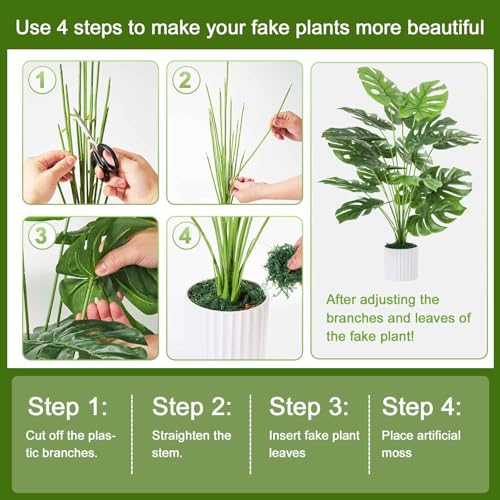 Use 4 steps to make your fake plants more beautiful

1

2

3

4

After adjusting the branches and leaves of the fake plant!

Step 1:
Cut off the plastic branches.

Step 2:
Straighten the stem.

Step 3:
Insert fake plant leaves

Step 4:
Place artificial moss