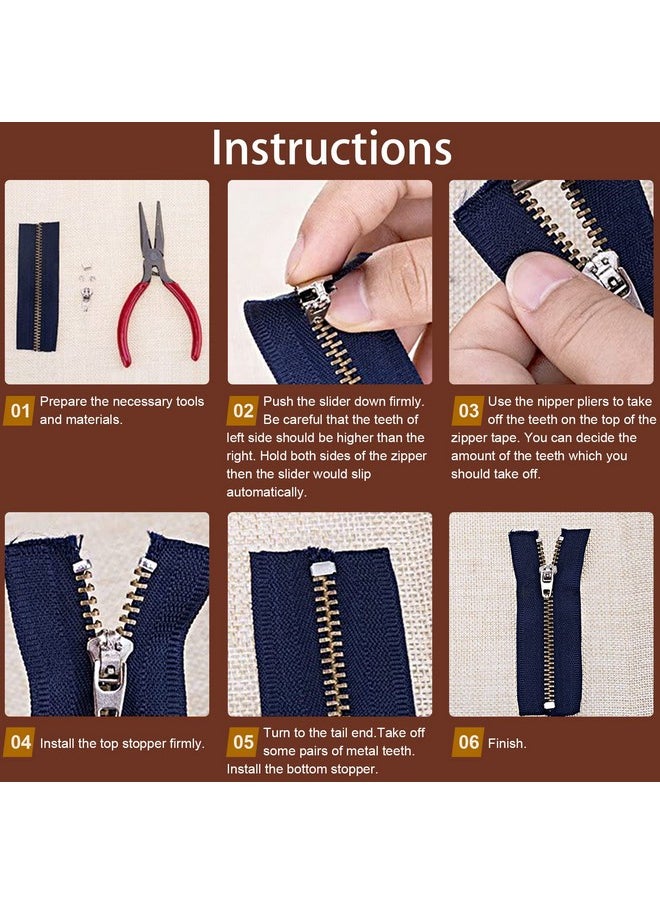 Instructions

01 Prepare the necessary tools and materials.

02 Push the slider down firmly. Be careful that the teeth of left side should be higher than the right. Hold both sides of the zipper then the slider would slip automatically.

03 Use the nipper pliers to take off the teeth on the top of the zipper tape. You can decide the amount of the teeth which you should take off.

04 Install the top stopper firmly.

05 Turn to the tail end.Take off some pairs of metal teeth. Install the bottom stopper.

06 Finish.