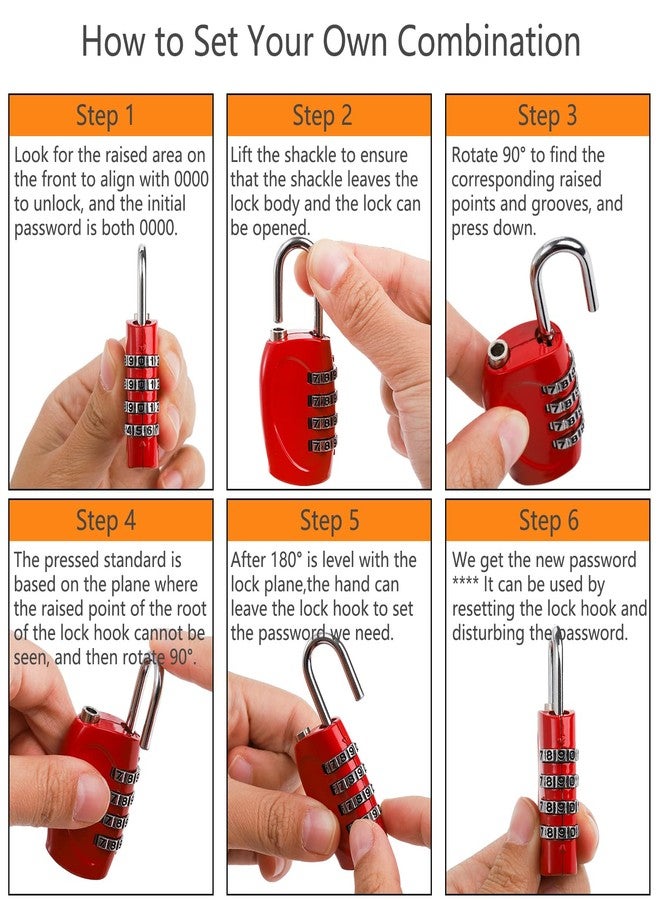 How to Set Your Own Combination

Step 1

Look for the raised area on the front to align with 0000 to unlock, and the initial password is both 0000.

Step 2

Lift the shackle to ensure that the shackle leaves the lock body and the lock can be opened.

Step 3

Rotate 90° to find the corresponding raised points and grooves, and press down.

Step 4

The pressed standard is based on the plane where the raised point of the root of the lock hook cannot be seen, and then rotate 90°.

Step 5

After 180° is level with the lock plane,the hand can leave the lock hook to set the password we need.

Step 6

We get the new password **** It can be used by resetting the lock hook and disturbing the password.