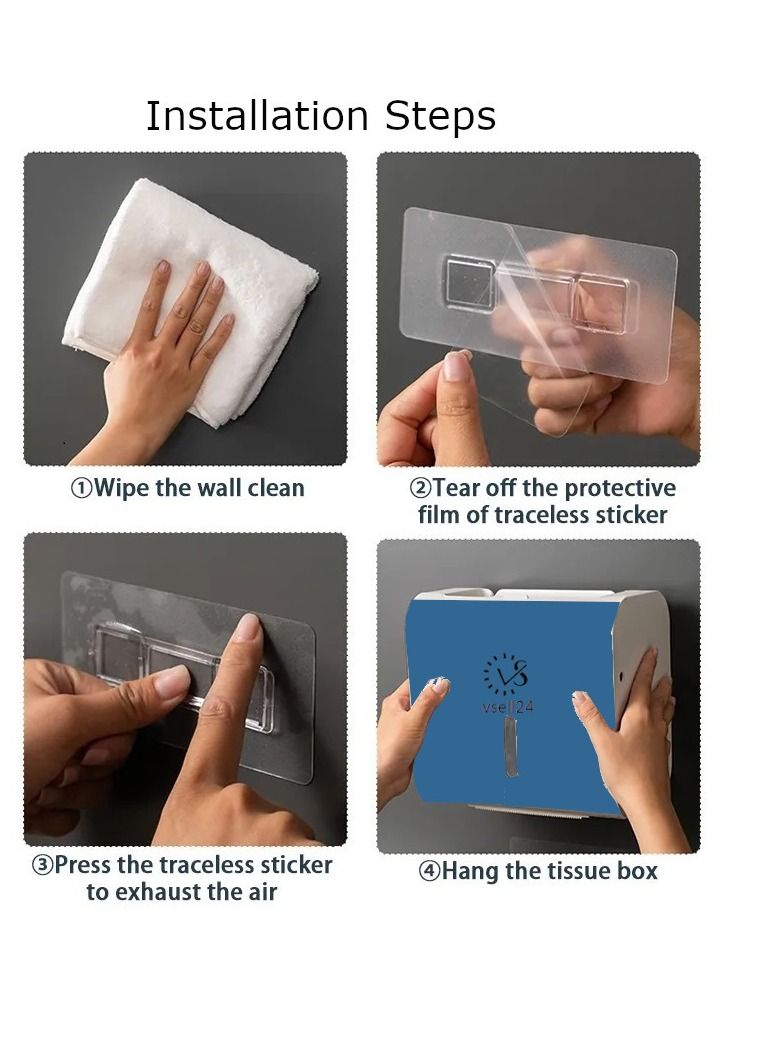 Installation Steps

①Wipe the wall clean

②Tear off the protective film of traceless sticker

③Press the traceless sticker to exhaust the air

VS
vsell24

④Hang the tissue box