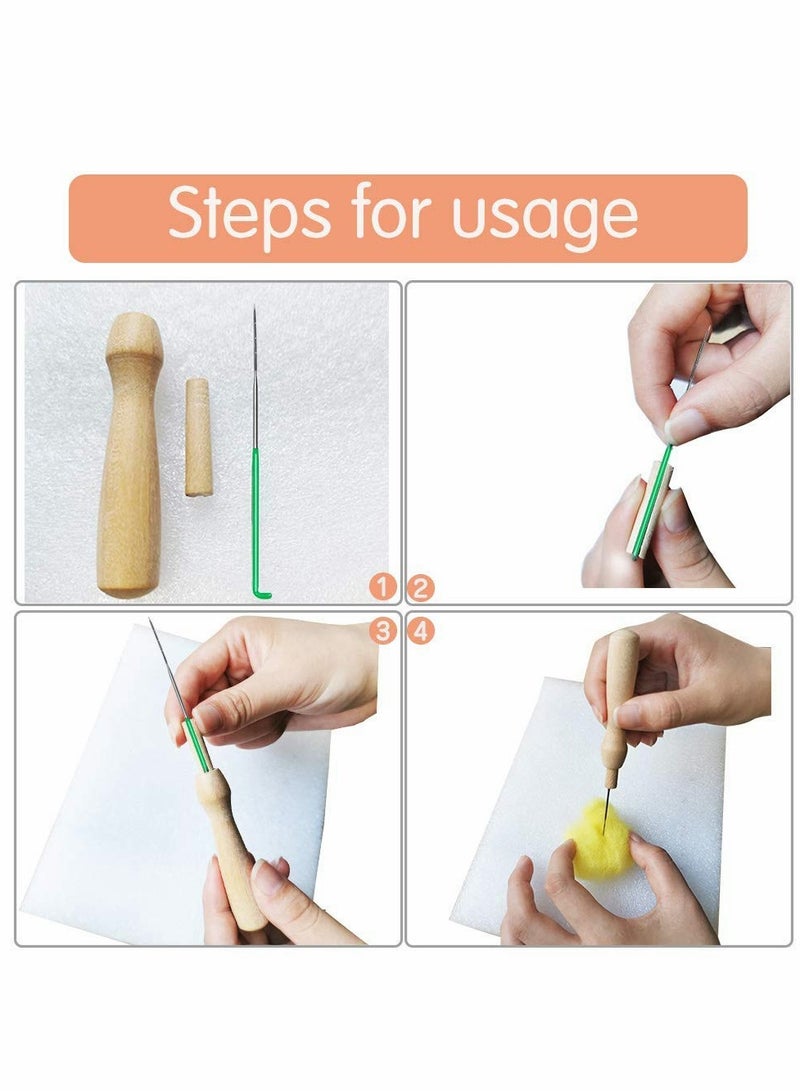 Steps for usage

1 2

3 4