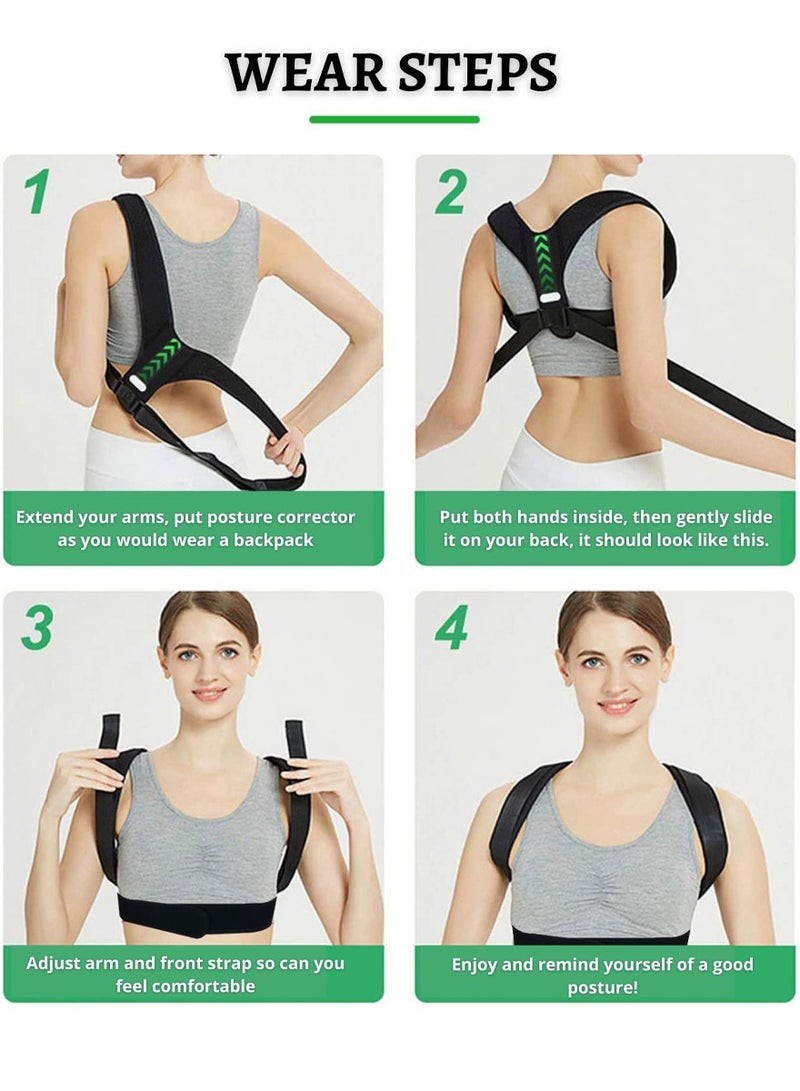 WEAR STEPS

1

Extend your arms, put posture corrector as you would wear a backpack

2

Put both hands inside, then gently slide it on your back, it should look like this.

3

Adjust arm and front strap so can you feel comfortable

4

Enjoy and remind yourself of a good posture!