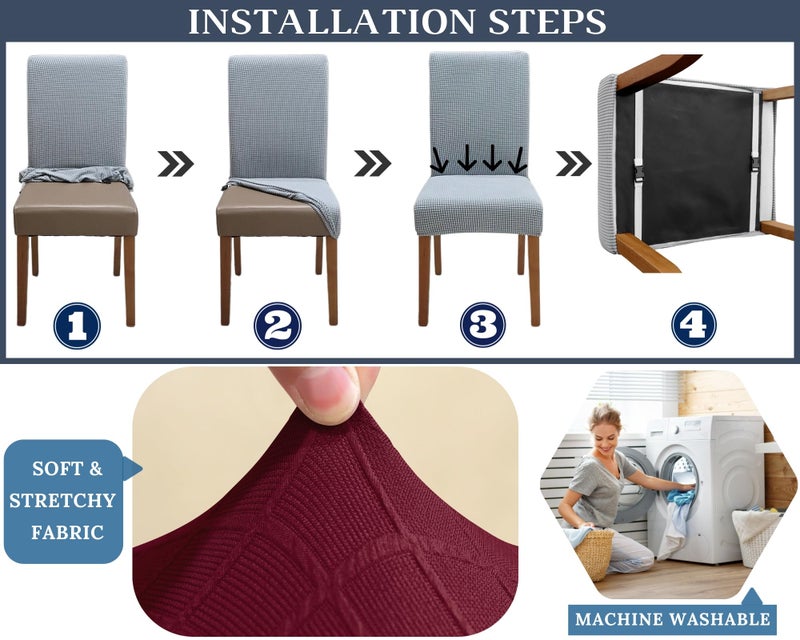 INSTALLATION STEPS

1

2

3

4

SOFT & STRETCHY FABRIC

MACHINE WASHABLE