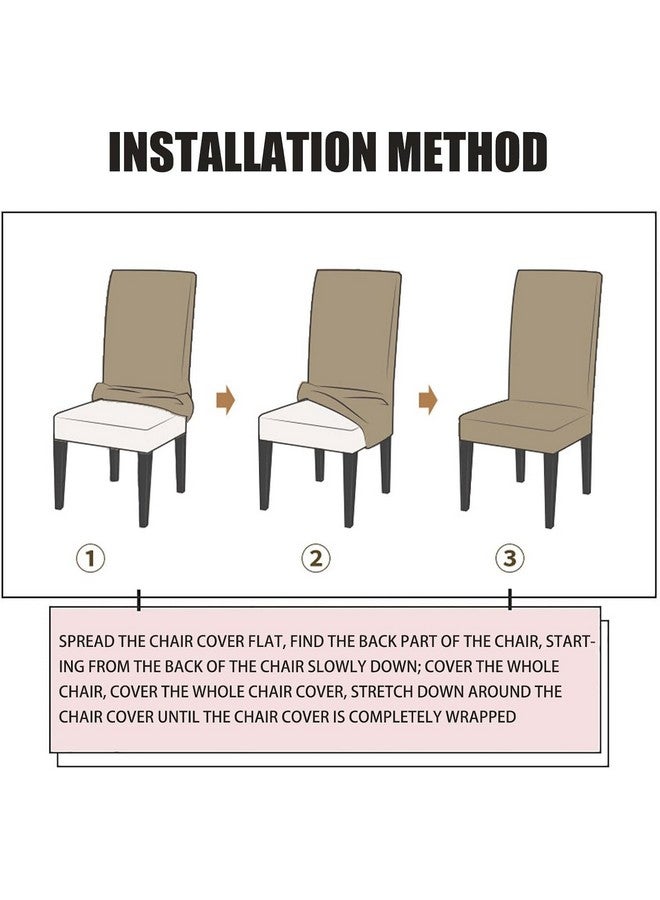 INSTALLATION METHOD

①

②

③

SPREAD THE CHAIR COVER FLAT, FIND THE BACK PART OF THE CHAIR, STARTING FROM THE BACK OF THE CHAIR SLOWLY DOWN; COVER THE WHOLE CHAIR, COVER THE WHOLE CHAIR COVER, STRETCH DOWN AROUND THE CHAIR COVER UNTIL THE CHAIR COVER IS COMPLETELY WRAPPED