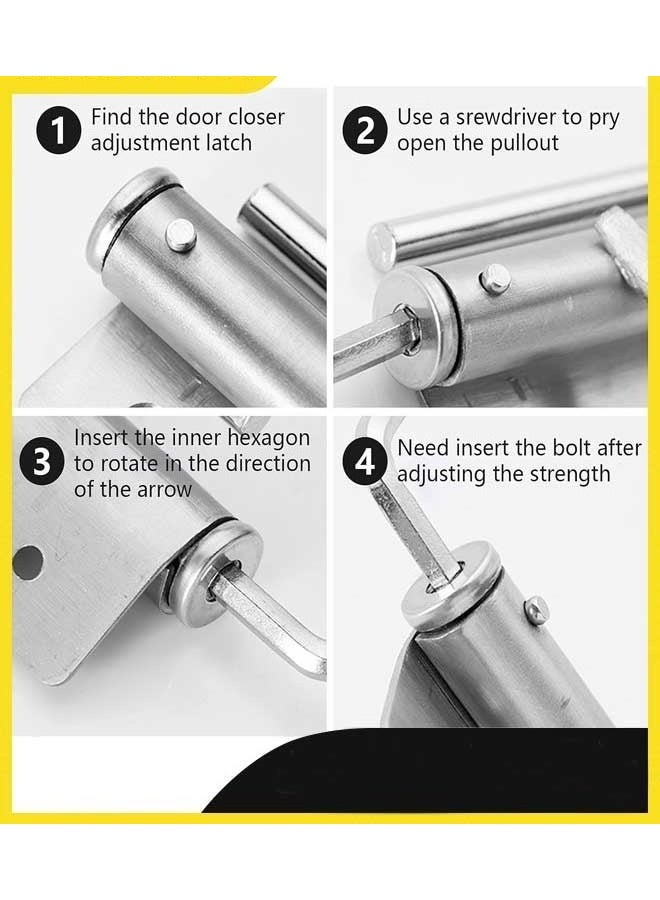 1 Find the door closer adjustment latch

2 Use a srewdriver to pry open the pullout

3 Insert the inner hexagon to rotate in the direction of the arrow

4 Need insert the bolt after adjusting the strength