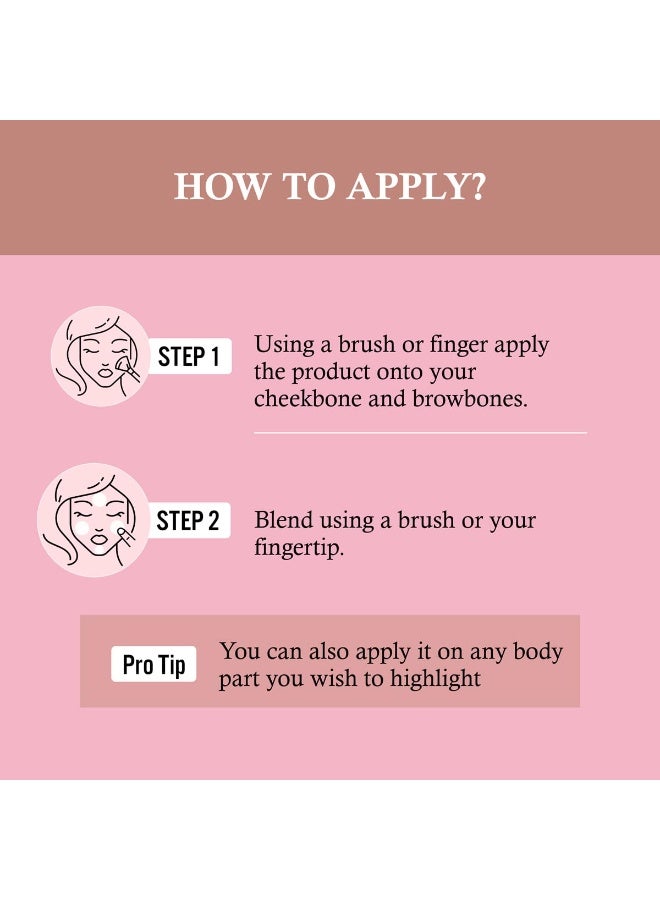 HOW TO APPLY?

STEP 1

Using a brush or finger apply the product onto your cheekbone and browbones.

STEP 2

Blend using a brush or your fingertip.

Pro Tip

You can also apply it on any body part you wish to highlight