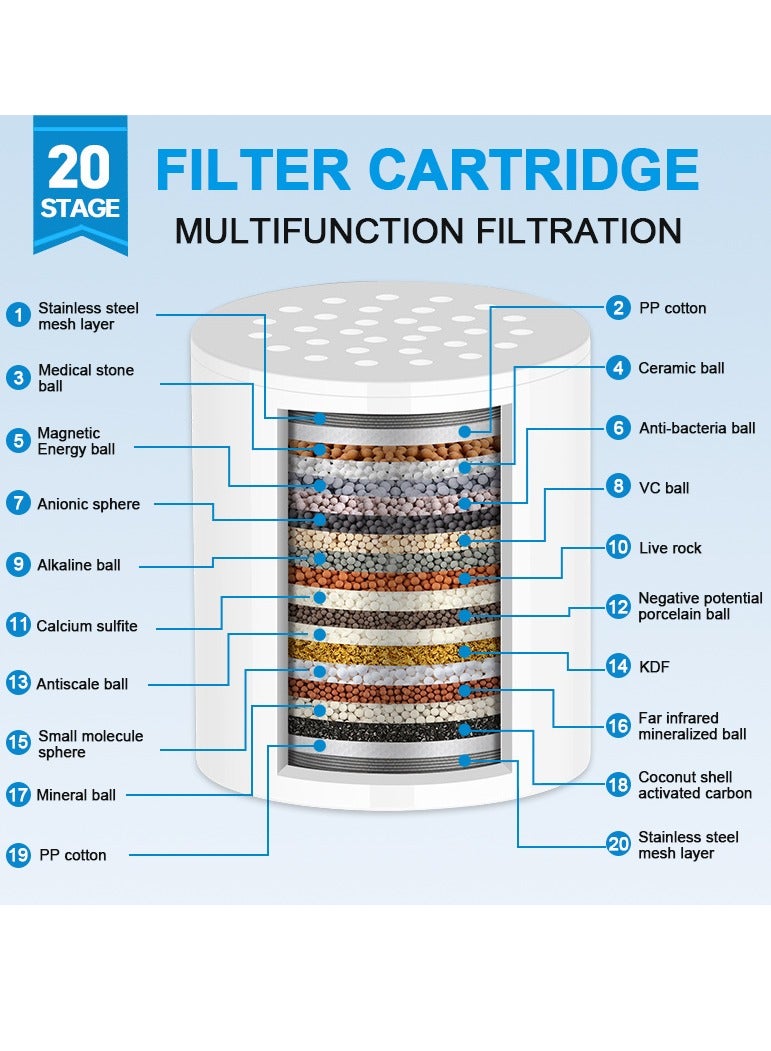 20 STAGE

FILTER CARTRIDGE

MULTIFUNCTION FILTRATION

1 Stainless steel mesh layer

3 Medical stone ball

5 Magnetic Energy ball

7 Anionic sphere

9 Alkaline ball

11 Calcium sulfite

13 Antiscale ball

15 Small molecule sphere

17 Mineral ball

19 PP cotton

2 PP cotton

4 Ceramic ball

6 Anti-bacteria ball

8 VC ball

10 Live rock

12 Negative potential porcelain ball

14 KDF

16 Far infrared mineralized ball

18 Coconut shell activated carbon

20 Stainless steel mesh layer