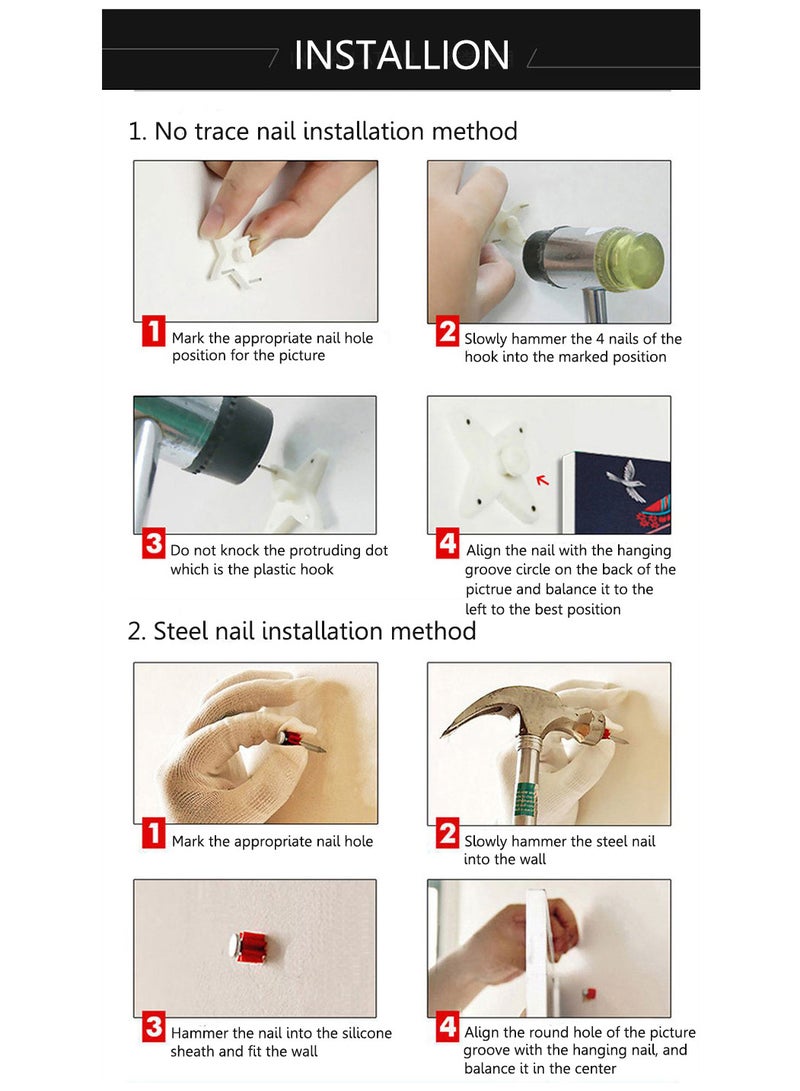 INSTALLION

1. No trace nail installation method

1 Mark the appropriate nail hole position for the picture

2 Slowly hammer the 4 nails of the hook into the marked position

3 Do not knock the protruding dot which is the plastic hook

4 Align the nail with the hanging groove circle on the back of the pictrue and balance it to the left to the best position

2. Steel nail installation method

1 Mark the appropriate nail hole

2 Slowly hammer the steel nail into the wall

3 Hammer the nail into the silicone sheath and fit the wall

4 Align the round hole of the picture groove with the hanging nail, and balance it in the center