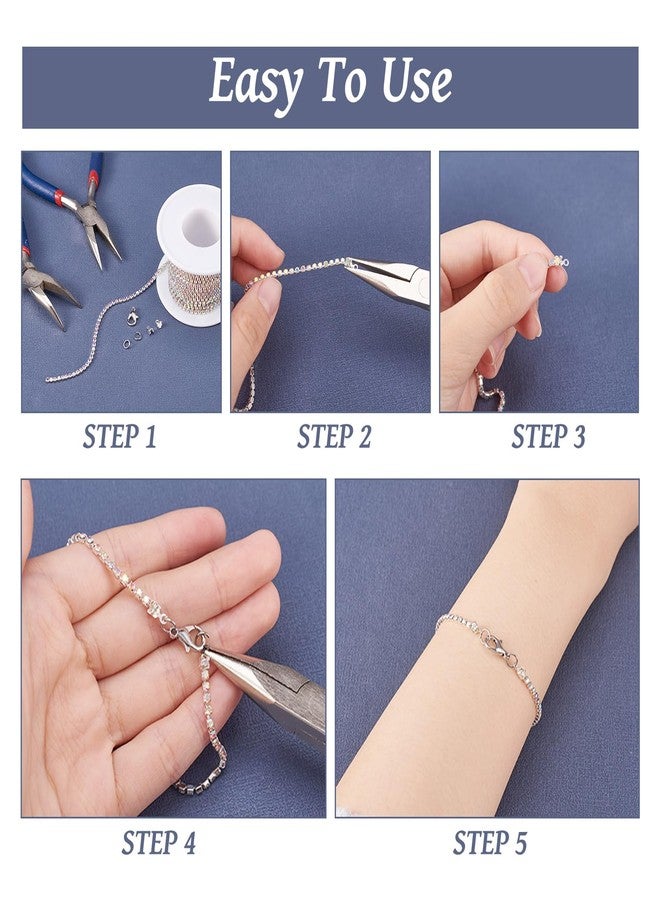 Easy To Use

STEP 1

STEP 2

STEP 3

STEP 4

STEP 5