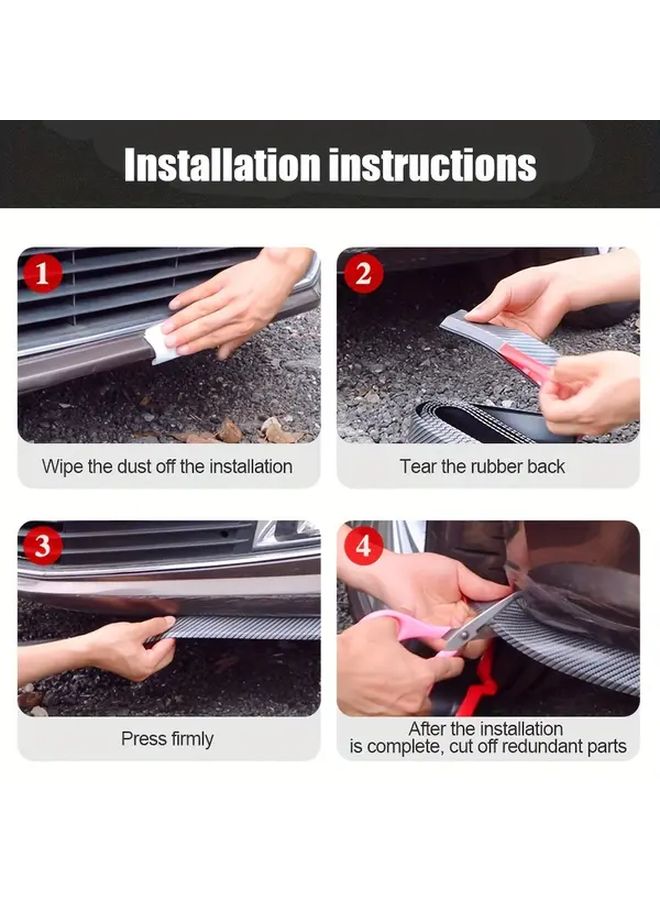 Installation instructions

1
Wipe the dust off the installation

2
Tear the rubber back

3
Press firmly

4
After the installation is complete, cut off redundant parts