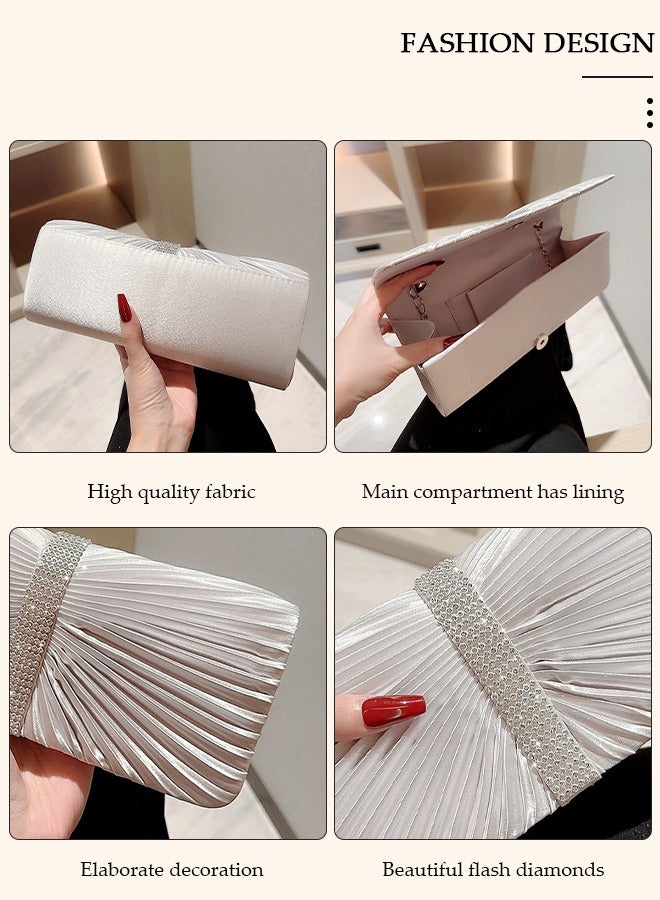 FASHION DESIGN

High quality fabric

Main compartment has lining

Elaborate decoration

Beautiful flash diamonds