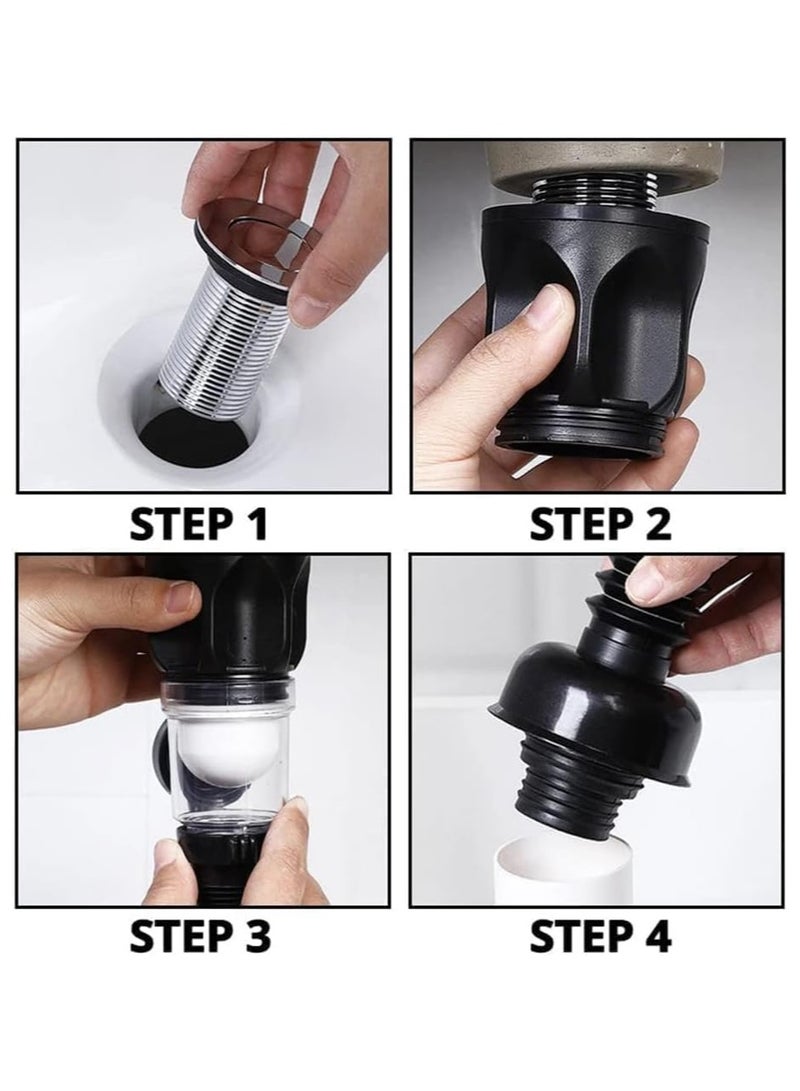 STEP 1

STEP 2

STEP 3

STEP 4