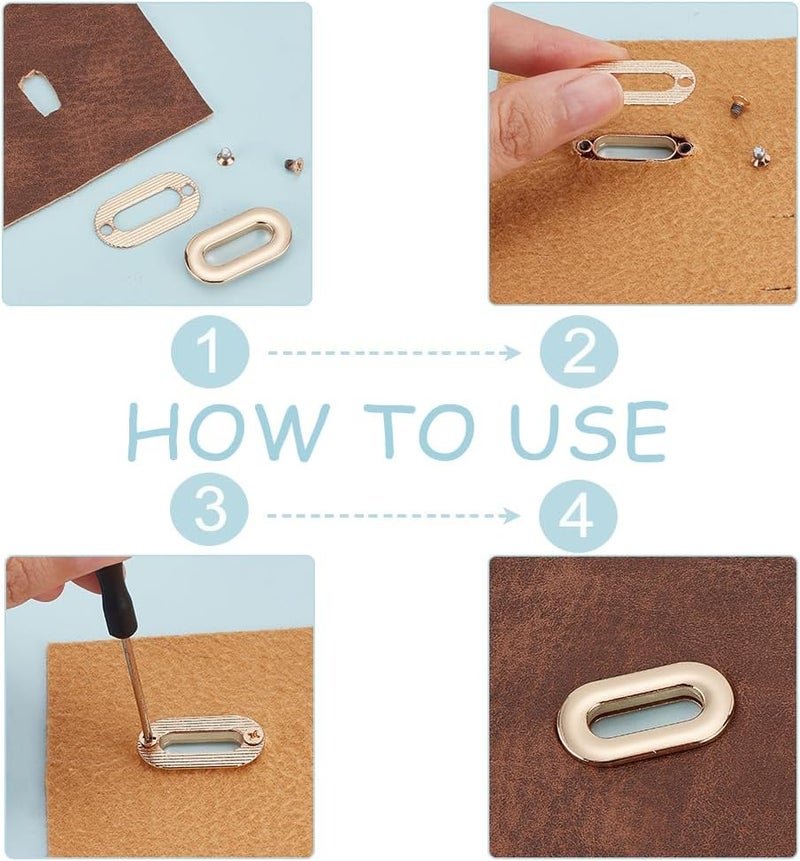 1

2

HOW TO USE

3

4