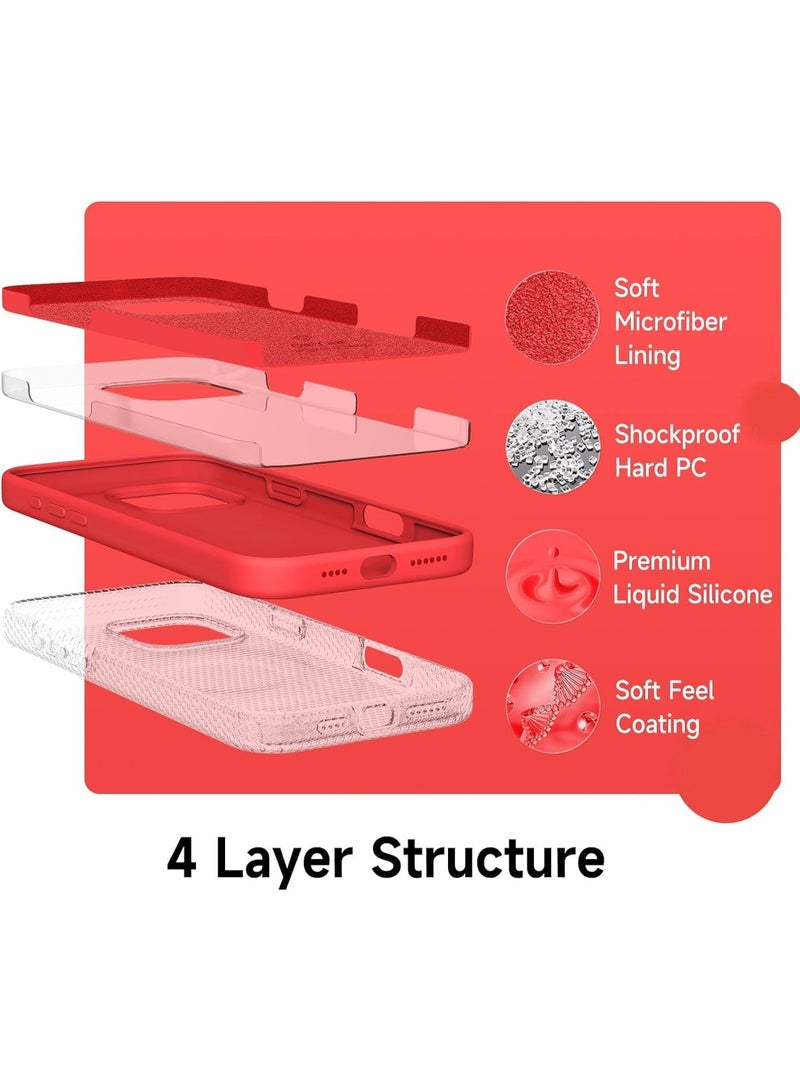 Soft Microfiber Lining

Shockproof Hard PC

Premium Liquid Silicone

Soft Feel Coating

4 Layer Structure