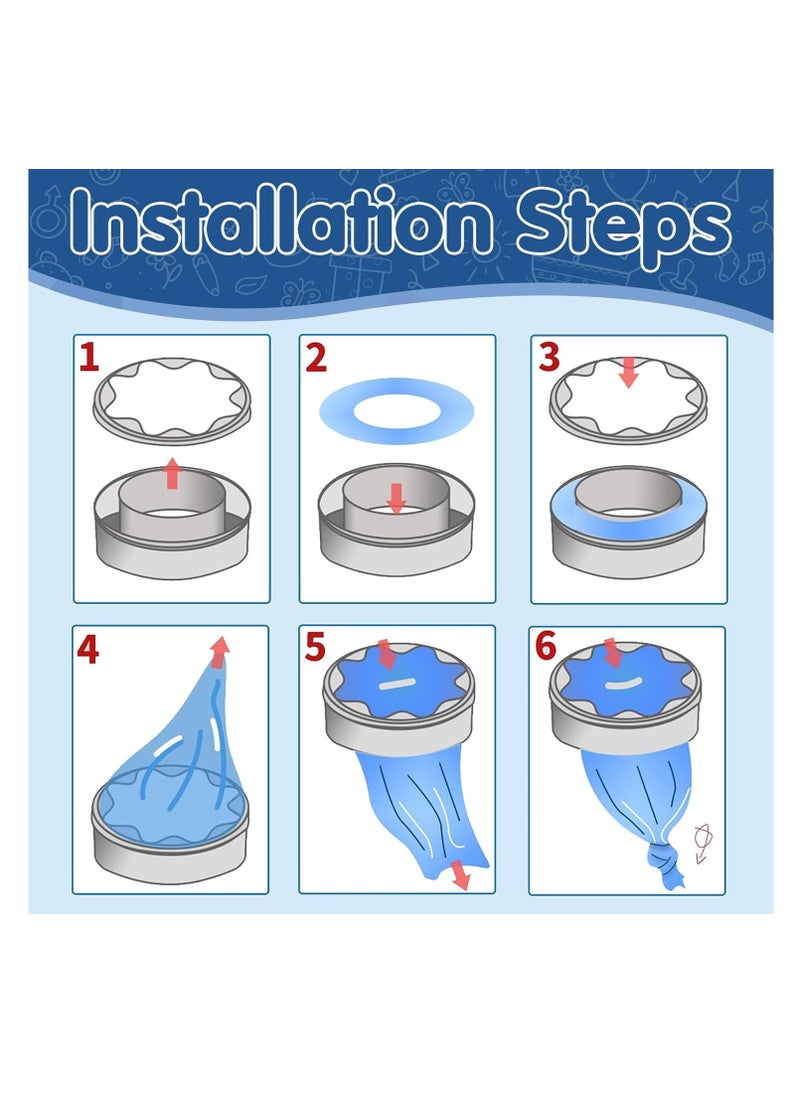 Installation Steps

1

2

3

4

5

6