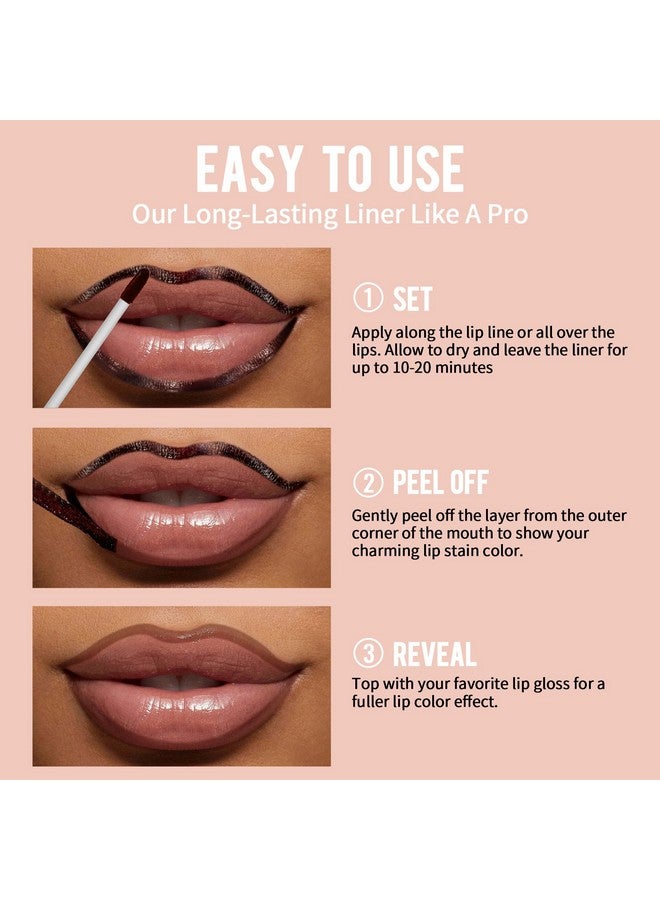 EASY TO USE

Our Long-Lasting Liner Like A Pro

① SET

Apply along the lip line or all over the lips. Allow to dry and leave the liner for up to 10-20 minutes

② PEEL OFF

Gently peel off the layer from the outer corner of the mouth to show your charming lip stain color.

③ REVEAL

Top with your favorite lip gloss for a fuller lip color effect.