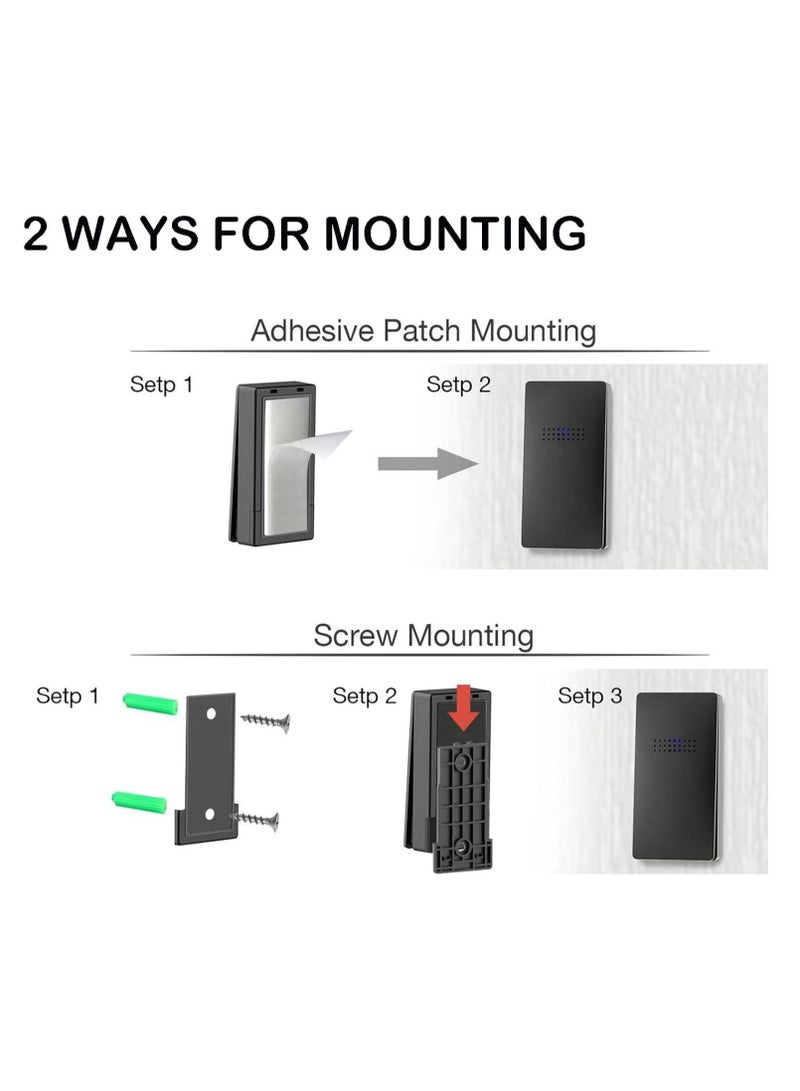 2 WAYS FOR MOUNTING

Adhesive Patch Mounting

Setp 1

Setp 2

Screw Mounting

Setp 1

Setp 2

Setp 3