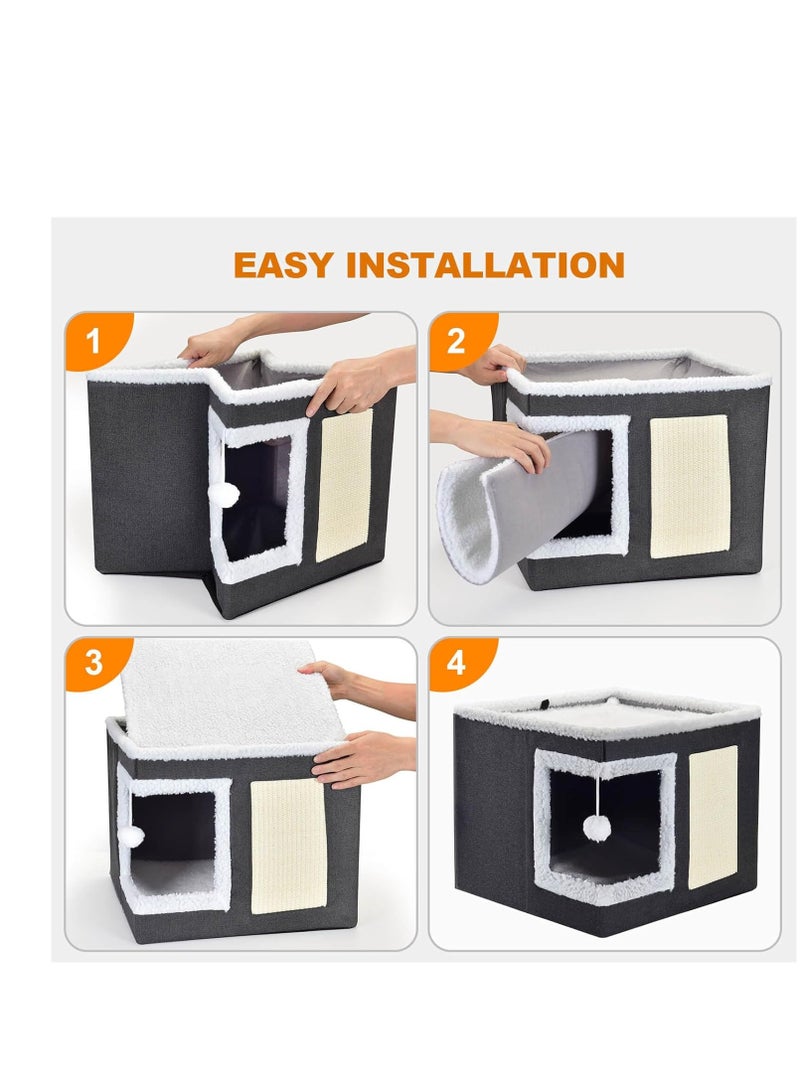 EASY INSTALLATION

1

2

3

4