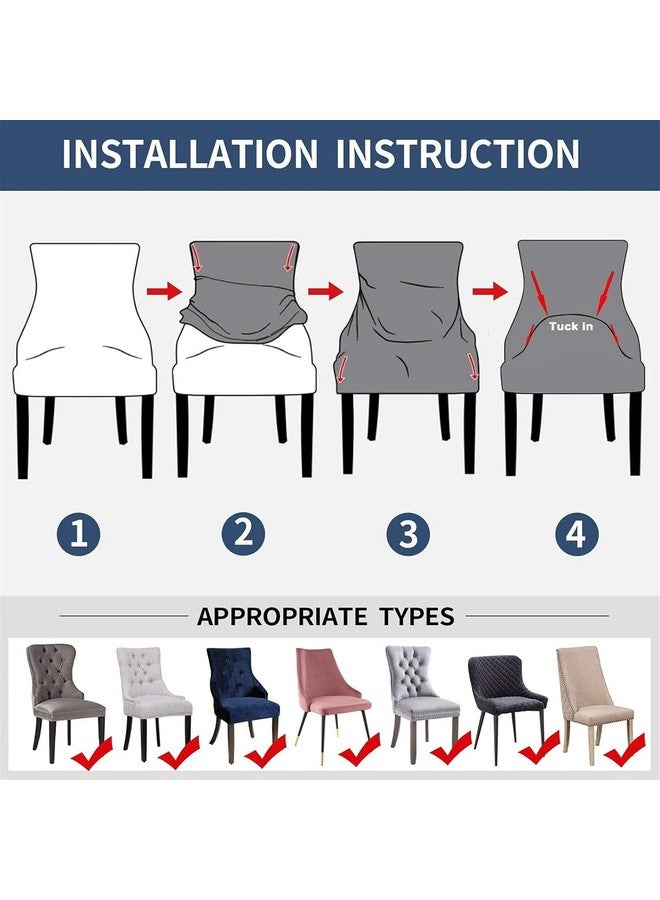 INSTALLATION INSTRUCTION

Tuck in

1

2

3

4

APPROPRIATE TYPES