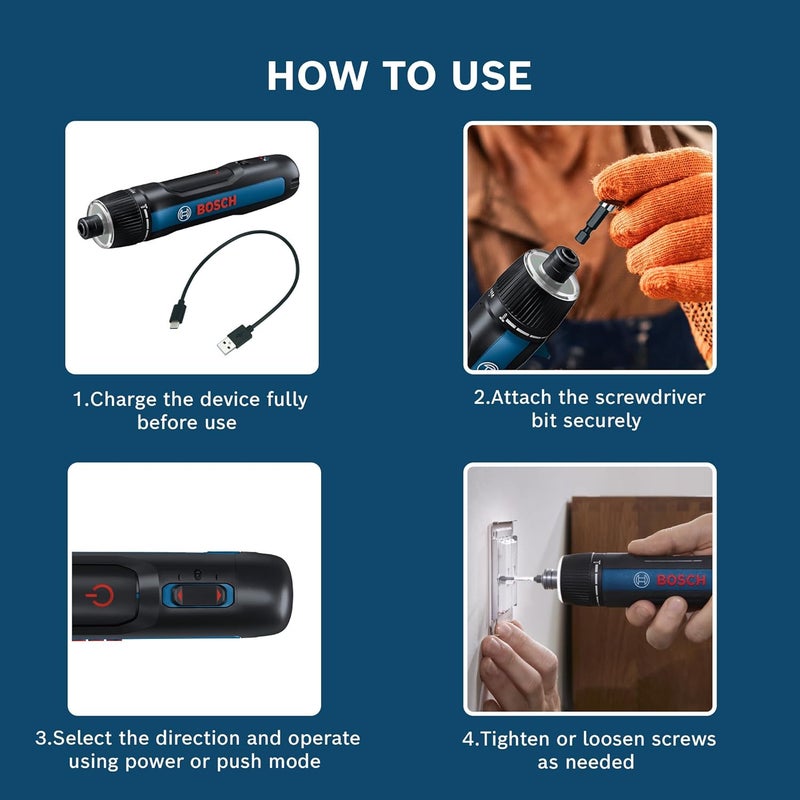 HOW TO USE

BOSCH

1.Charge the device fully before use

2.Attach the screwdriver bit securely

3.Select the direction and operate using power or push mode

BOSCH

4.Tighten or loosen screws as needed