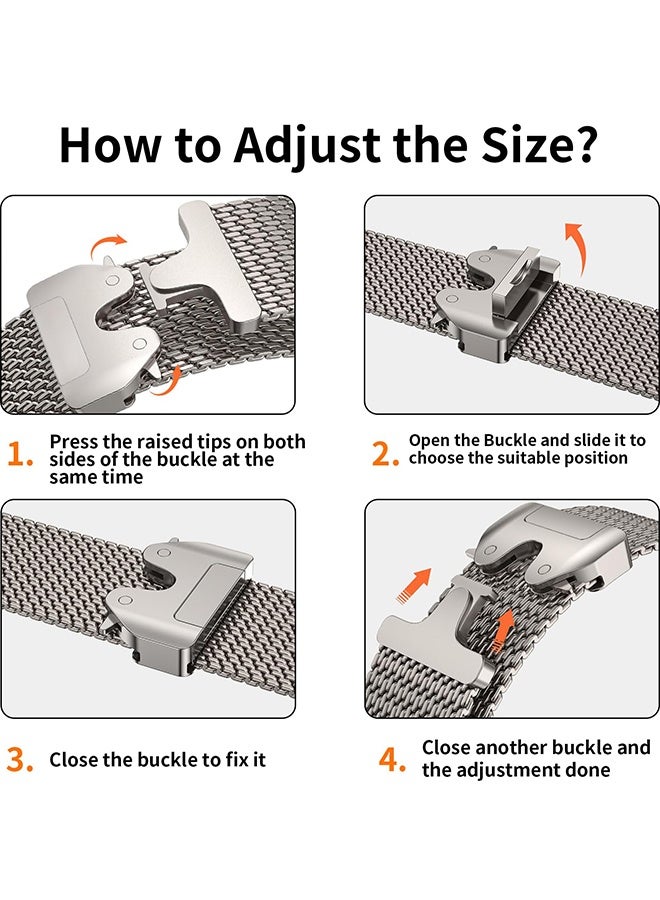 How to Adjust the Size?

1. Press the raised tips on both sides of the buckle at the same time

2. Open the Buckle and slide it to choose the suitable position

3. Close the buckle to fix it

4. Close another buckle and the adjustment done