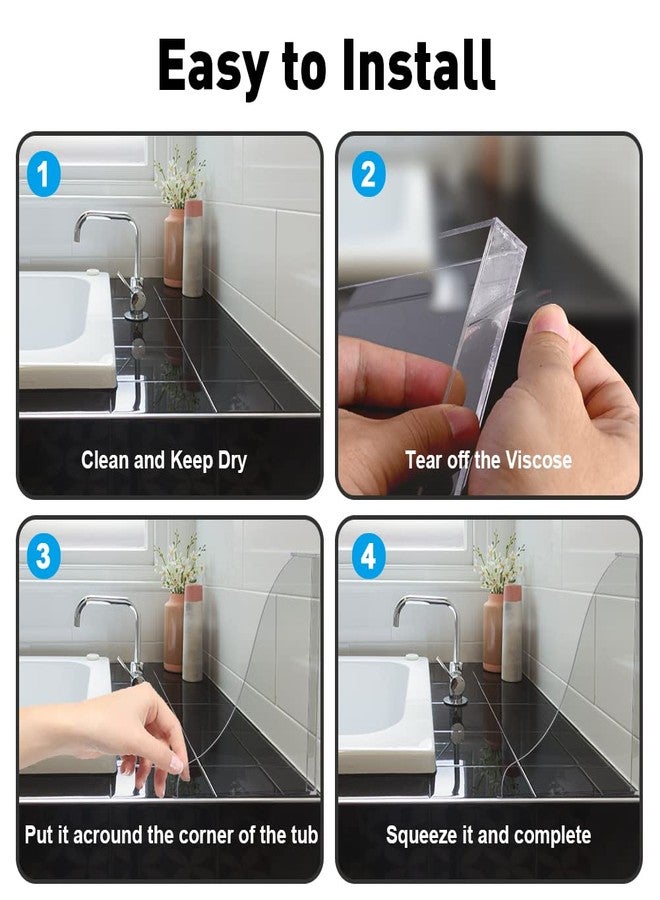 Easy to Install

1
Clean and Keep Dry

2
Tear off the Viscose

3
Put it acround the corner of the tub

4
Squeeze it and complete