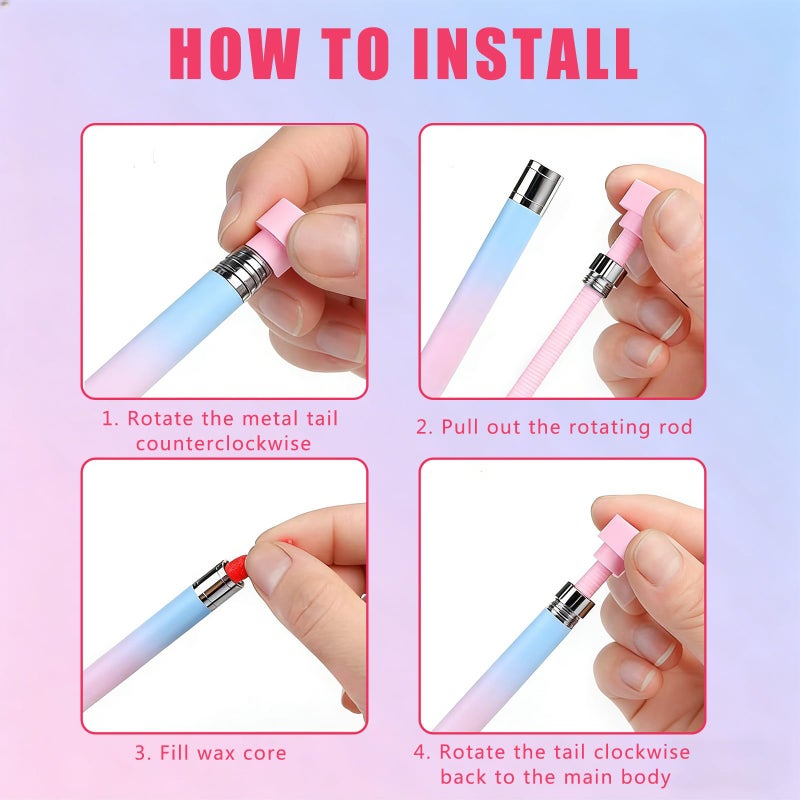 HOW TO INSTALL

1. Rotate the metal tail counterclockwise

2. Pull out the rotating rod

3. Fill wax core

4. Rotate the tail clockwise back to the main body