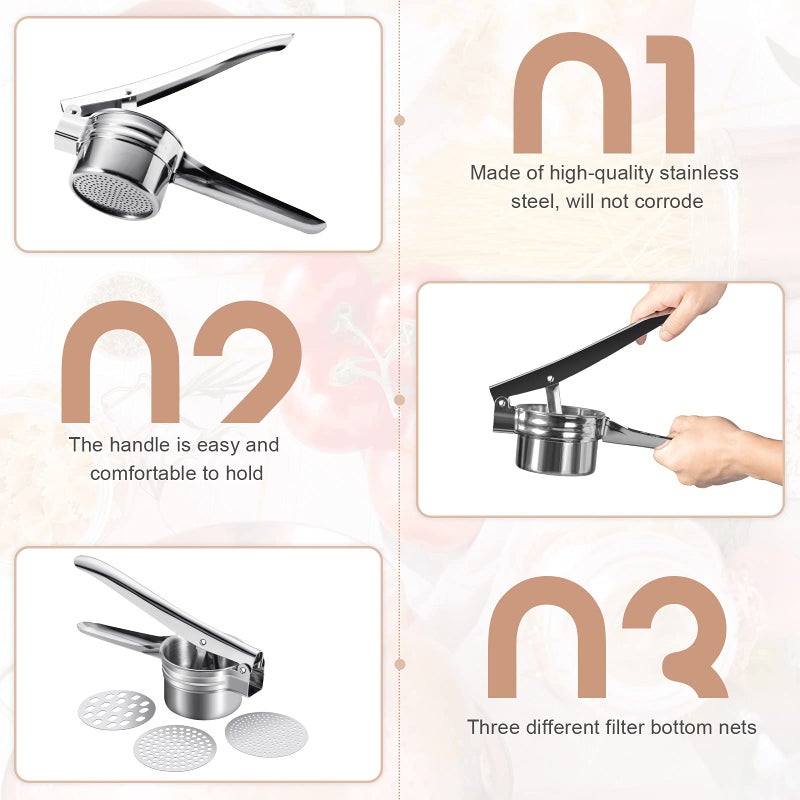 01

Made of high-quality stainless steel, will not corrode

02

The handle is easy and comfortable to hold

03

Three different filter bottom nets