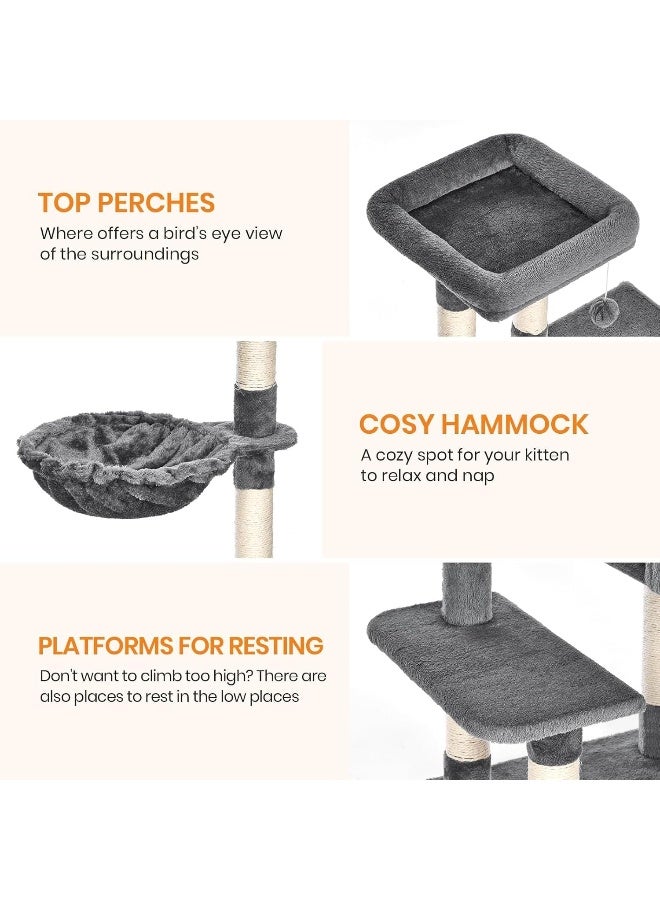 TOP PERCHES
Where offers a bird's eye view of the surroundings

COSY HAMMOCK
A cozy spot for your kitten to relax and nap

PLATFORMS FOR RESTING
Don't want to climb too high? There are also places to rest in the low places