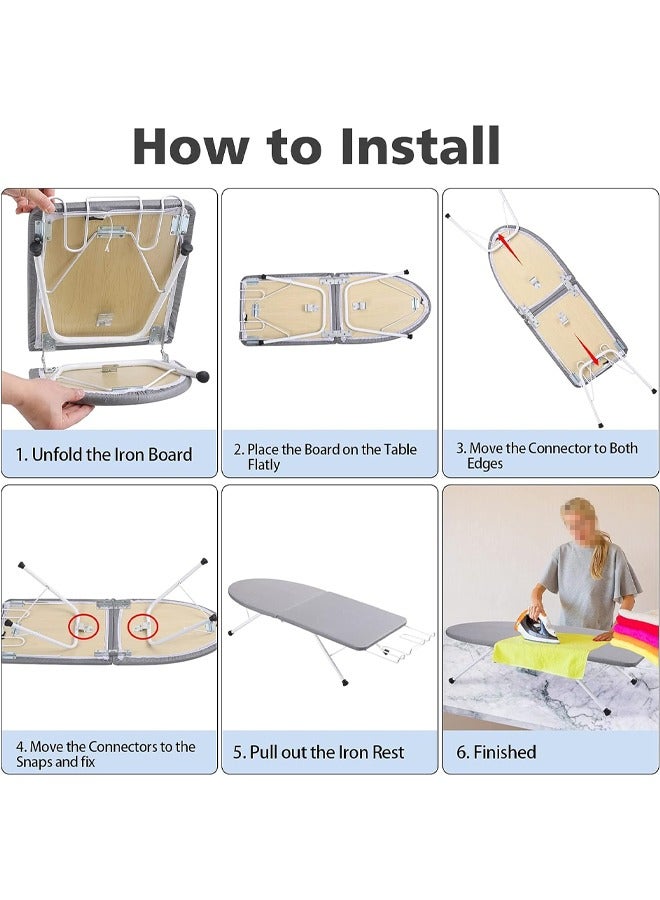 How to Install

1. Unfold the Iron Board

2. Place the Board on the Table Flatly

3. Move the Connector to Both Edges

4. Move the Connectors to the Snaps and fix

5. Pull out the Iron Rest

6. Finished