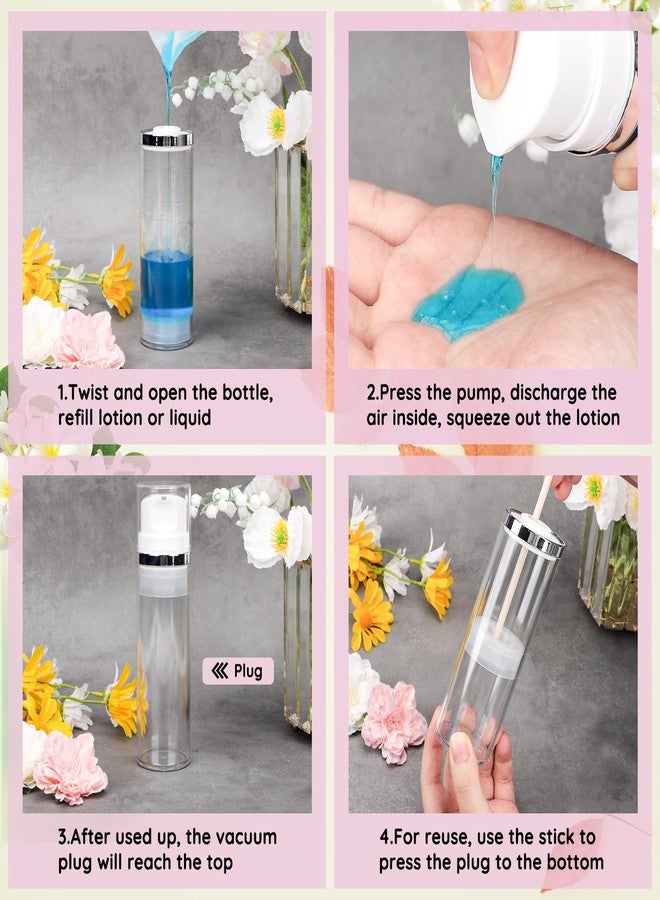 1.Twist and open the bottle, refill lotion or liquid

2.Press the pump, discharge the air inside, squeeze out the lotion

Plug

3.After used up, the vacuum plug will reach the top

4.For reuse, use the stick to press the plug to the bottom