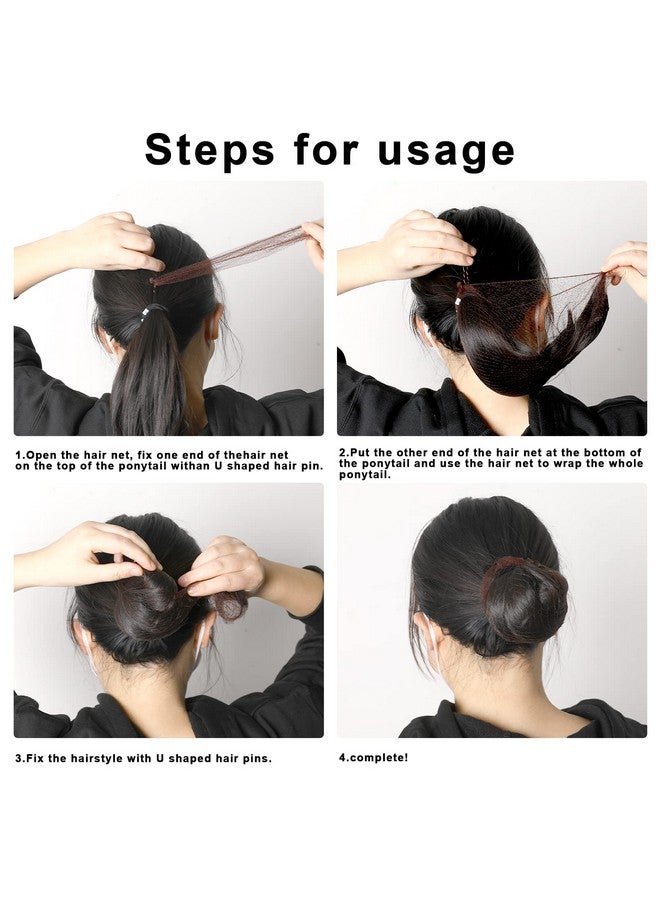 Steps for usage

1.Open the hair net, fix one end of thehair net on the top of the ponytail withan U shaped hair pin.

2.Put the other end of the hair net at the bottom of the ponytail and use the hair net to wrap the whole ponytail.

3.Fix the hairstyle with U shaped hair pins.

4.complete!