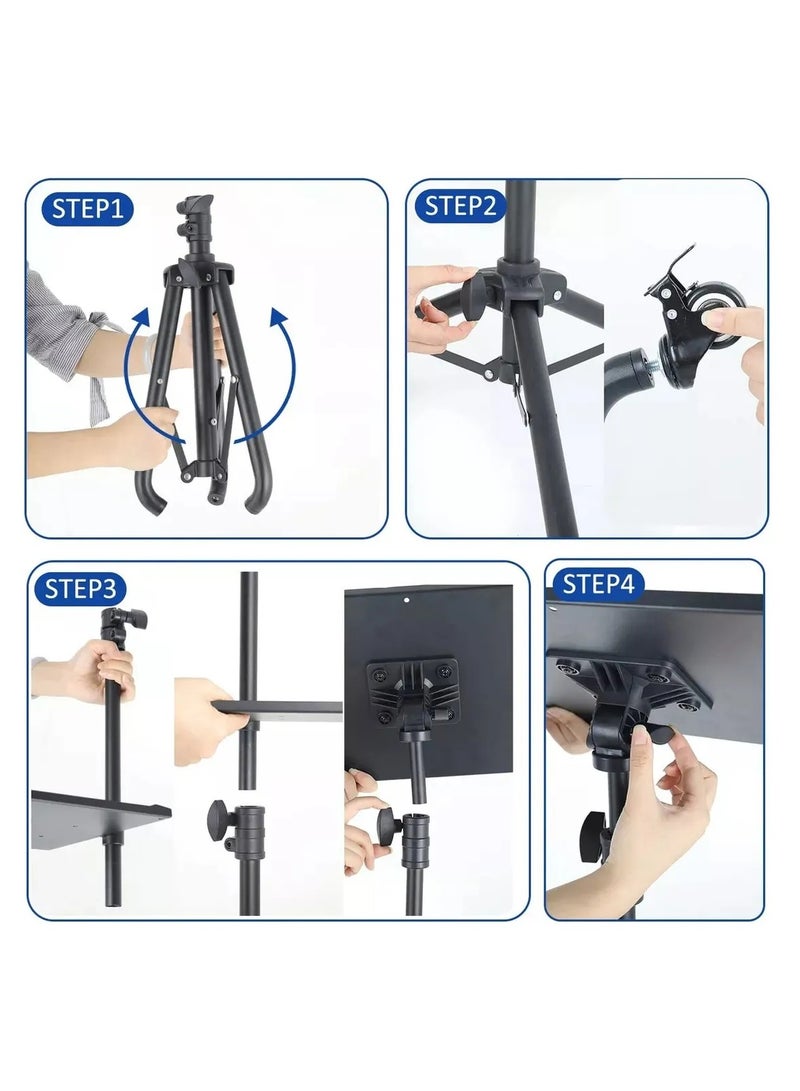 STEP1

STEP2

STEP3

STEP4