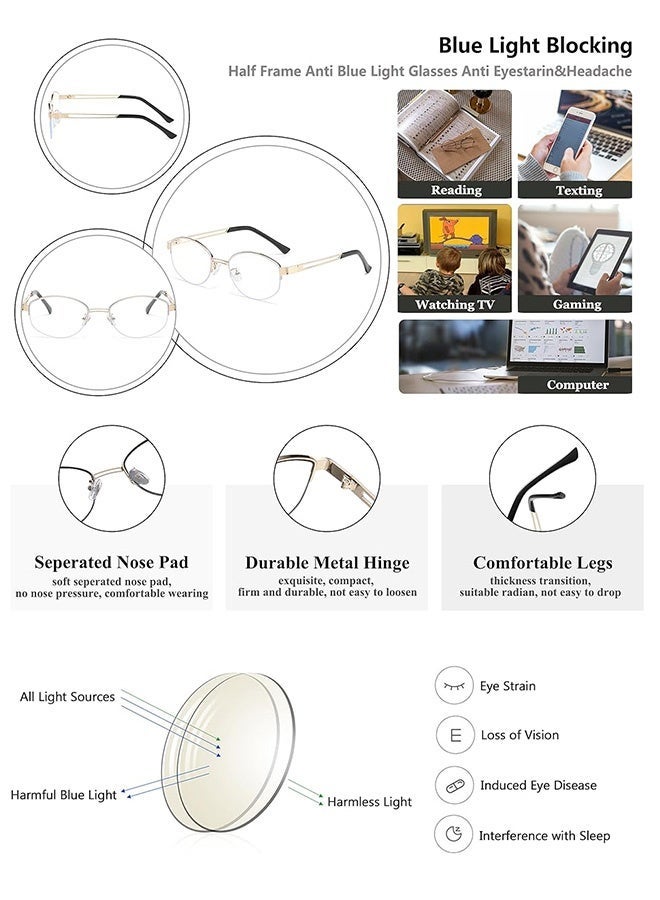 Blue Light Blocking

Half Frame Anti Blue Light Glasses Anti Eyestarin&Headache

Reading

Texting

Watching TV

Gaming

Computer

Seperated Nose Pad
soft seperated nose pad, no nose pressure, comfortable wearing

Durable Metal Hinge
exquisite, compact, firm and durable, not easy to loosen

Comfortable Legs
thickness transition, suitable radian, not easy to drop

All Light Sources

Harmful Blue Light

Harmless Light

Eye Strain

E

Loss of Vision

Induced Eye Disease

Interference with Sleep