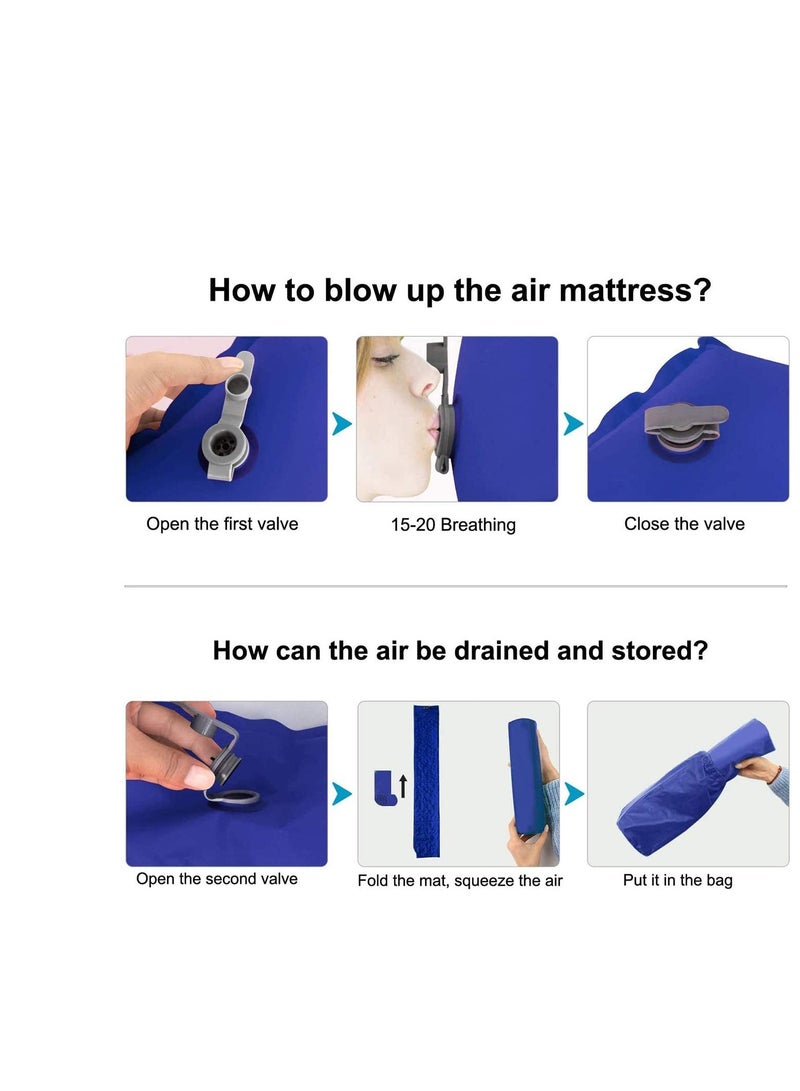 How to blow up the air mattress?

Open the first valve

15-20 Breathing

Close the valve

How can the air be drained and stored?

Open the second valve

Fold the mat, squeeze the air

Put it in the bag