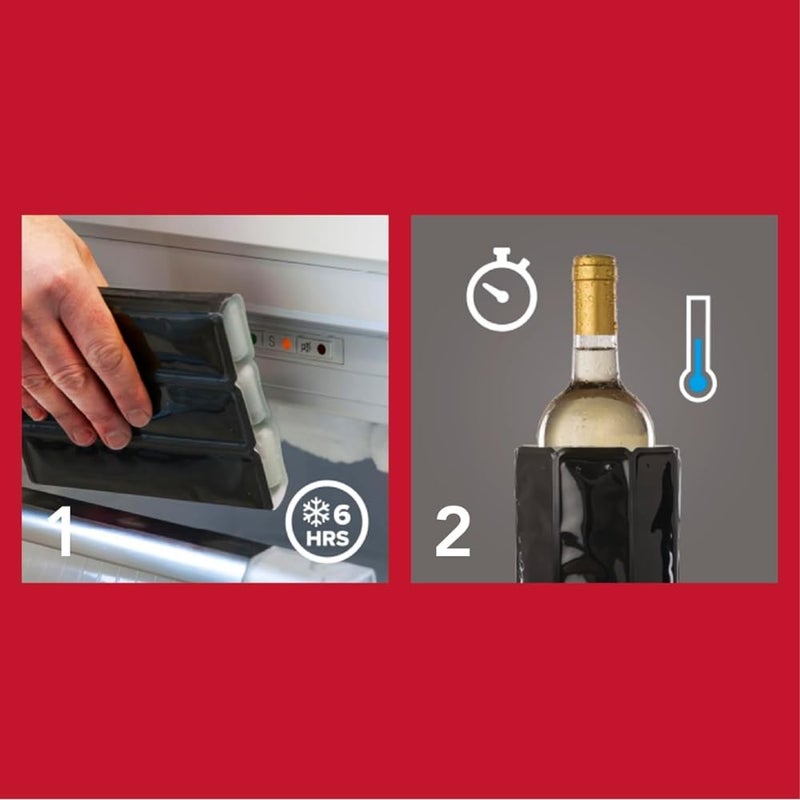 S

1

6
HRS

2