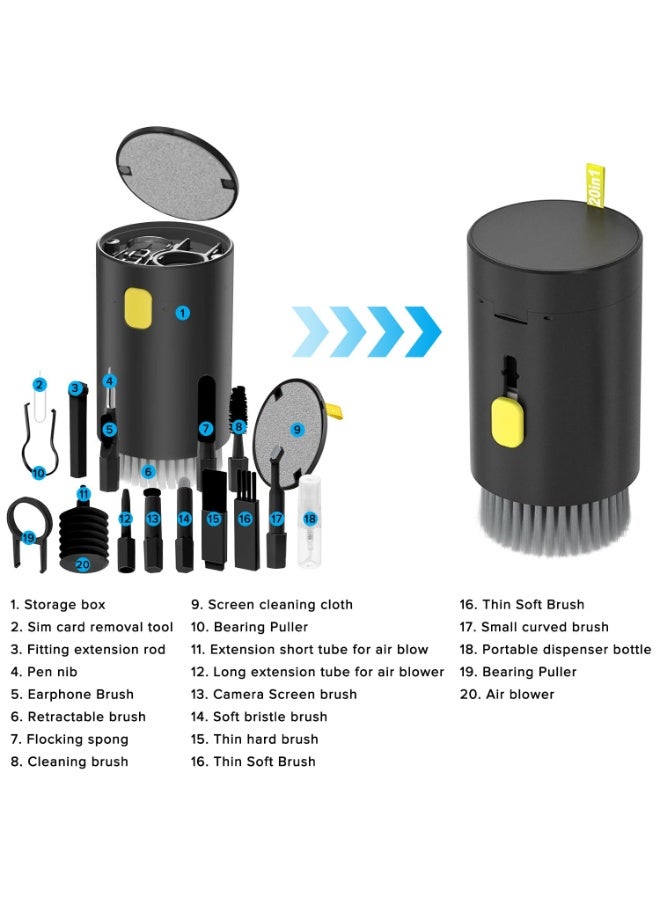 20in1

1

2
3
4
5
6
7
8
9
10
11
12
13
14
15
16
17
18
19
20

1. Storage box
2. Sim card removal tool
3. Fitting extension rod
4. Pen nib
5. Earphone Brush
6. Retractable brush
7. Flocking spong
8. Cleaning brush

9. Screen cleaning cloth
10. Bearing Puller
11. Extension short tube for air blow
12. Long extension tube for air blower
13. Camera Screen brush
14. Soft bristle brush
15. Thin hard brush
16. Thin Soft Brush

16. Thin Soft Brush
17. Small curved brush
18. Portable dispenser bottle
19. Bearing Puller
20. Air blower