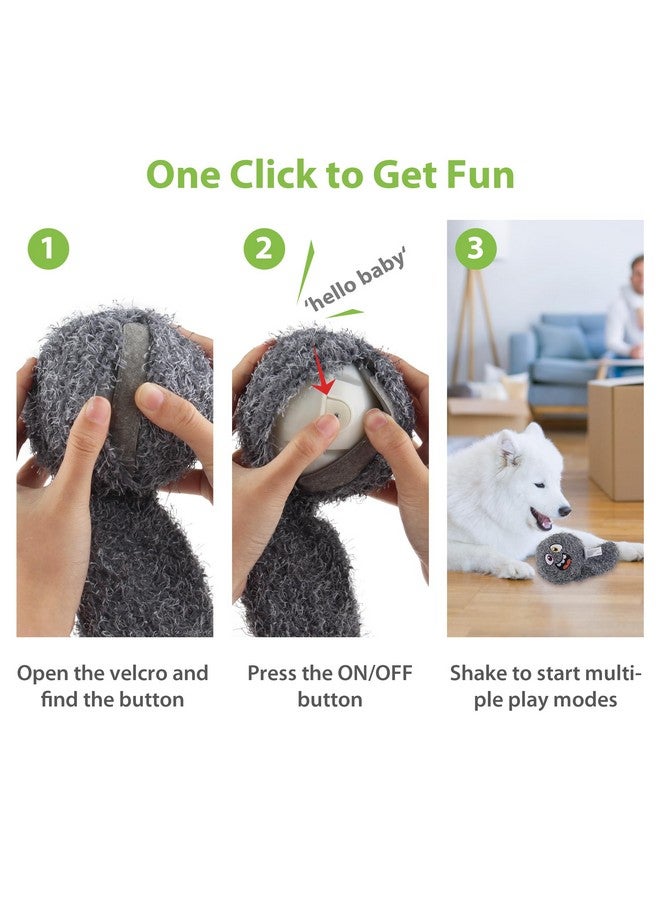 One Click to Get Fun

1

2

'hello baby'

3

Open the velcro and find the button

Press the ON/OFF button

Shake to start multiple play modes