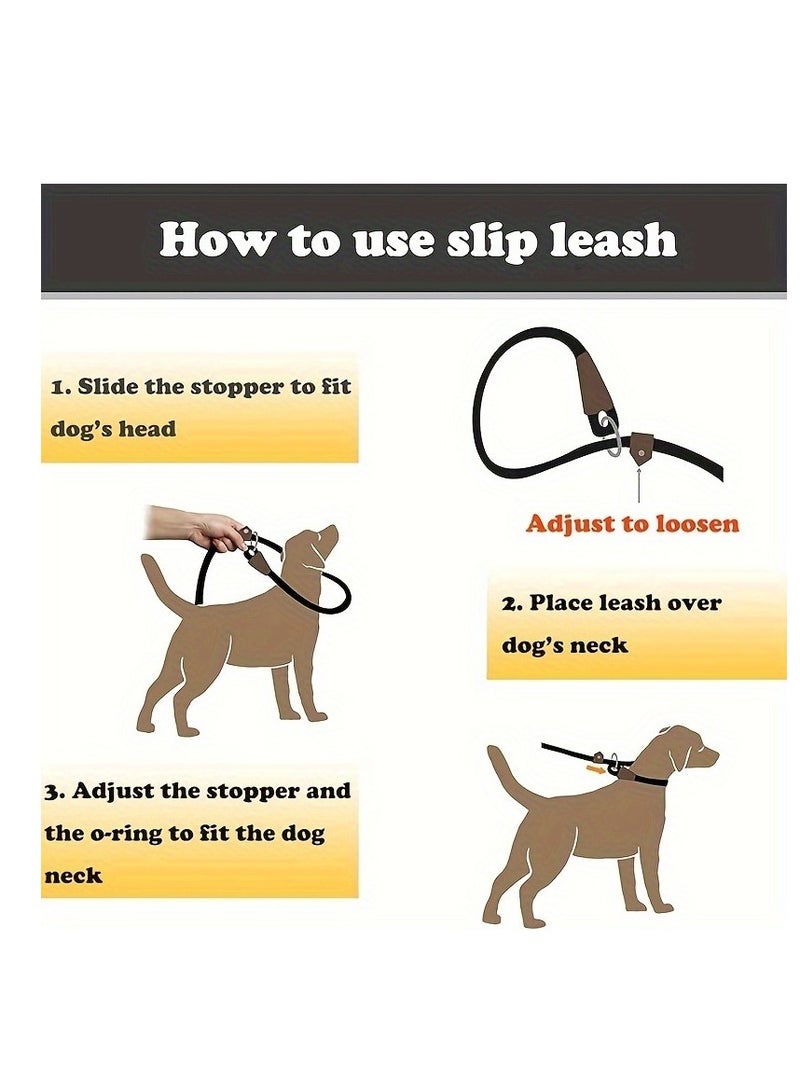 How to use slip leash

1. Slide the stopper to fit dog's head

Adjust to loosen

2. Place leash over dog's neck

3. Adjust the stopper and the o-ring to fit the dog neck