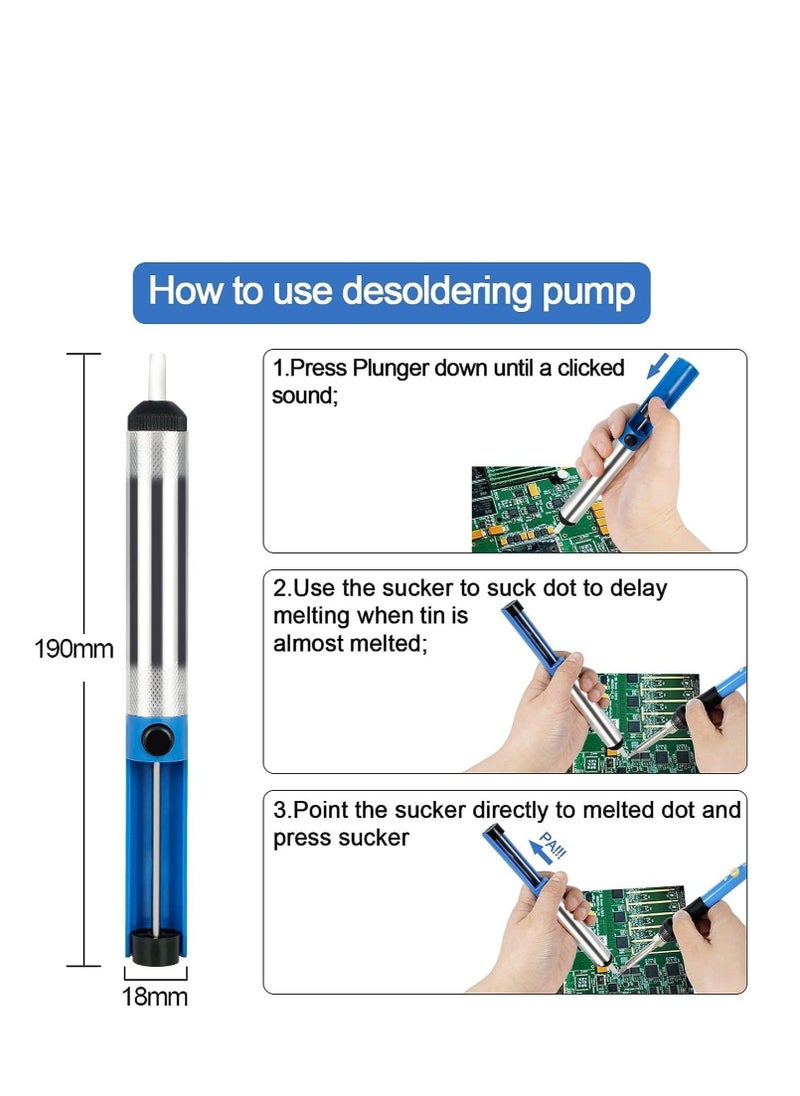 How to use desoldering pump

190mm

18mm

1.Press Plunger down until a clicked sound;

2.Use the sucker to suck dot to delay melting when tin is almost melted;

3.Point the sucker directly to melted dot and press sucker

PA!!!