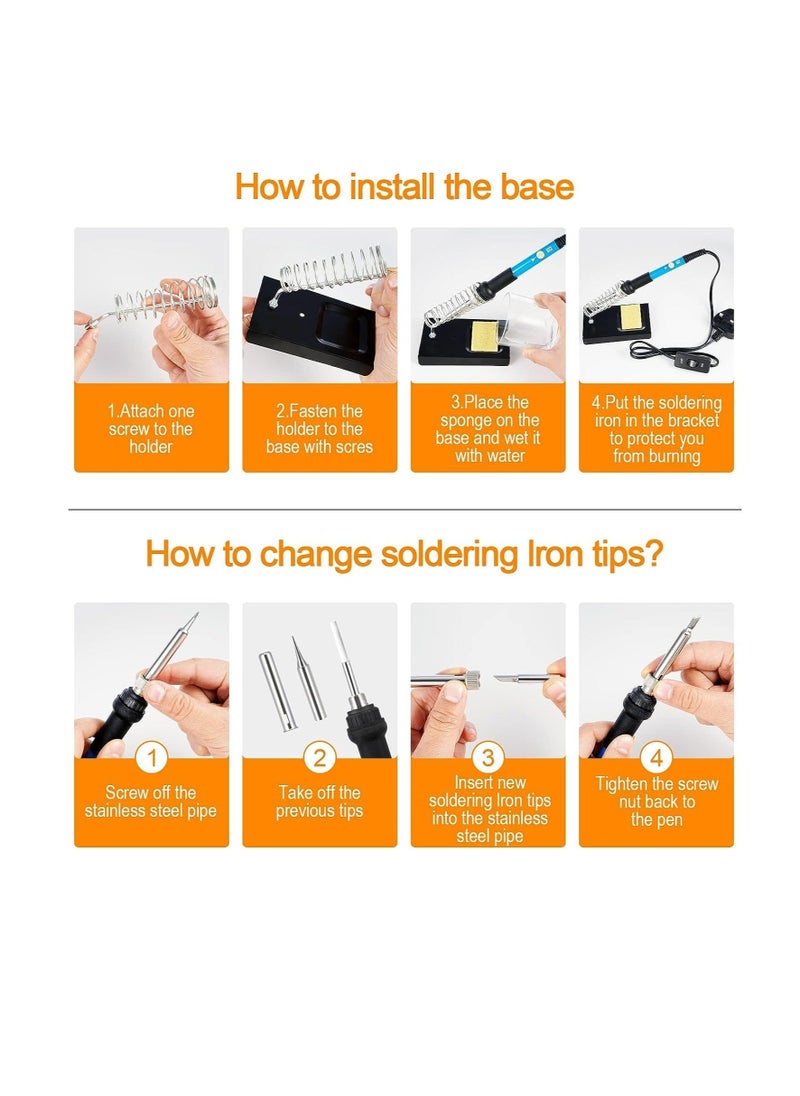 How to install the base

1.Attach one screw to the holder

2.Fasten the holder to the base with scres

3.Place the sponge on the base and wet it with water

4.Put the soldering iron in the bracket to protect you from burning

How to change soldering Iron tips?

1
Screw off the stainless steel pipe

2
Take off the previous tips

3
Insert new soldering Iron tips into the stainless steel pipe

4
Tighten the screw nut back to the pen