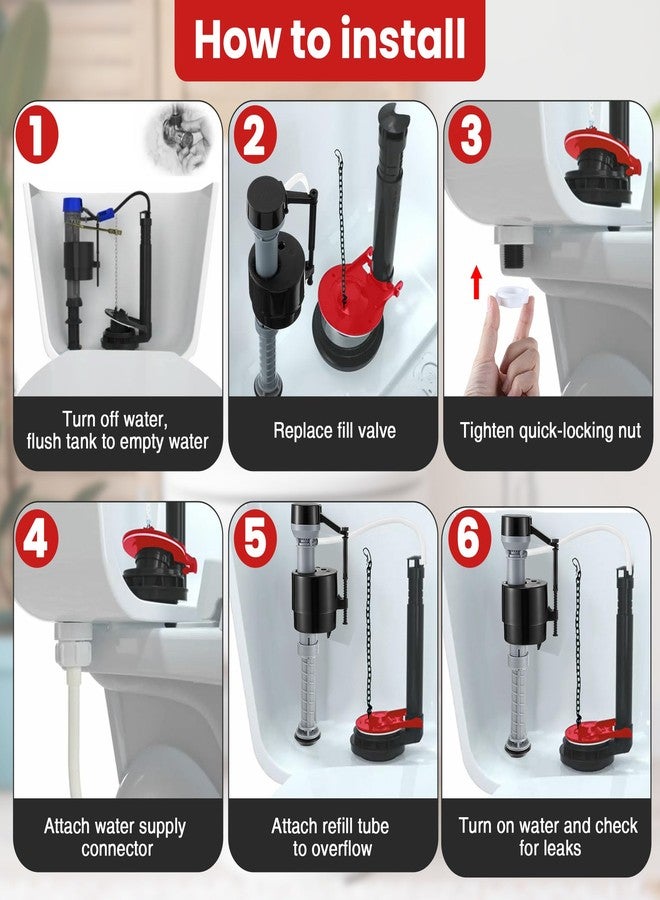 How to install

1
Turn off water, flush tank to empty water

2
Replace fill valve

3
Tighten quick-locking nut

4
Attach water supply connector

5
Attach refill tube to overflow

6
Turn on water and check for leaks