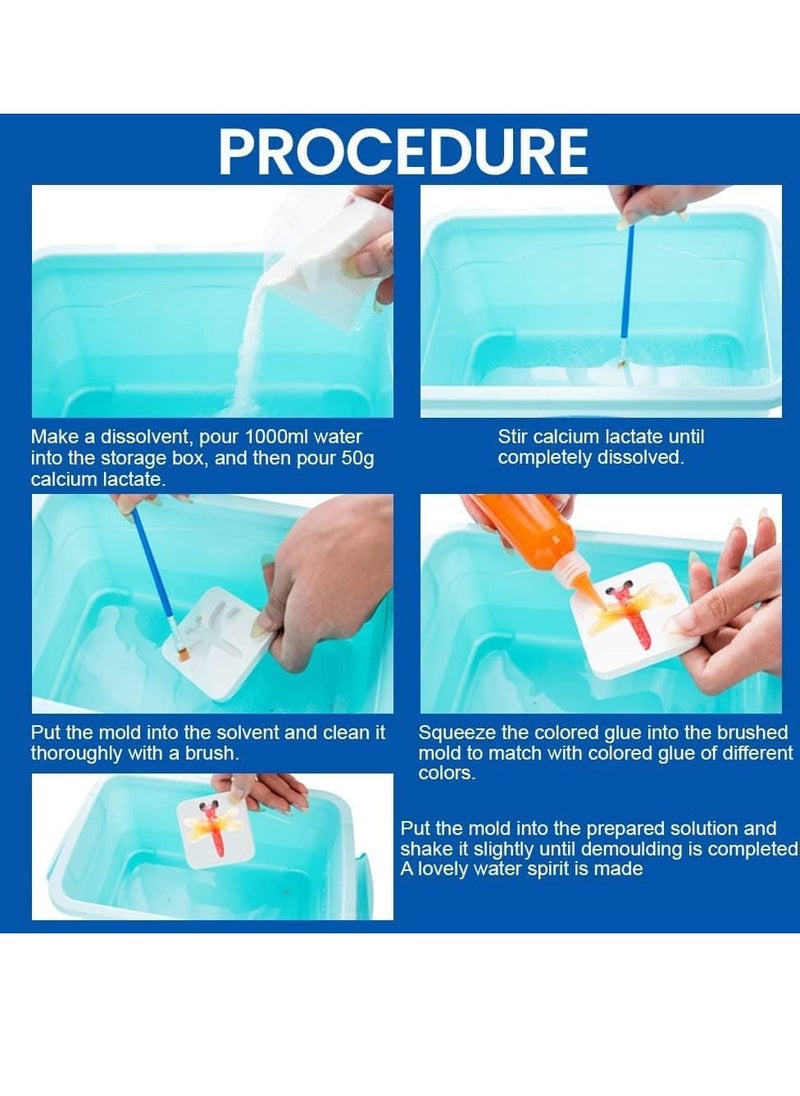 PROCEDURE

Make a dissolvent, pour 1000ml water into the storage box, and then pour 50g calcium lactate.

Stir calcium lactate until completely dissolved.

Put the mold into the solvent and clean it thoroughly with a brush.

Squeeze the colored glue into the brushed mold to match with colored glue of different colors.

Put the mold into the prepared solution and shake it slightly until demoulding is completed A lovely water spirit is made