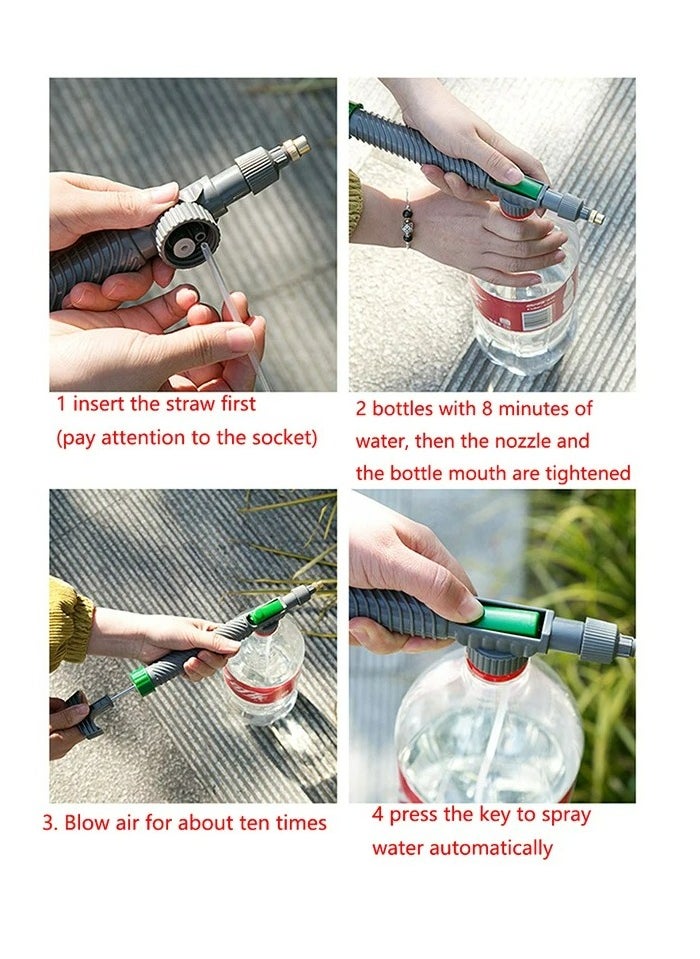 1 insert the straw first
(pay attention to the socket)

2 bottles with 8 minutes of water, then the nozzle and the bottle mouth are tightened

3. Blow air for about ten times

4 press the key to spray water automatically