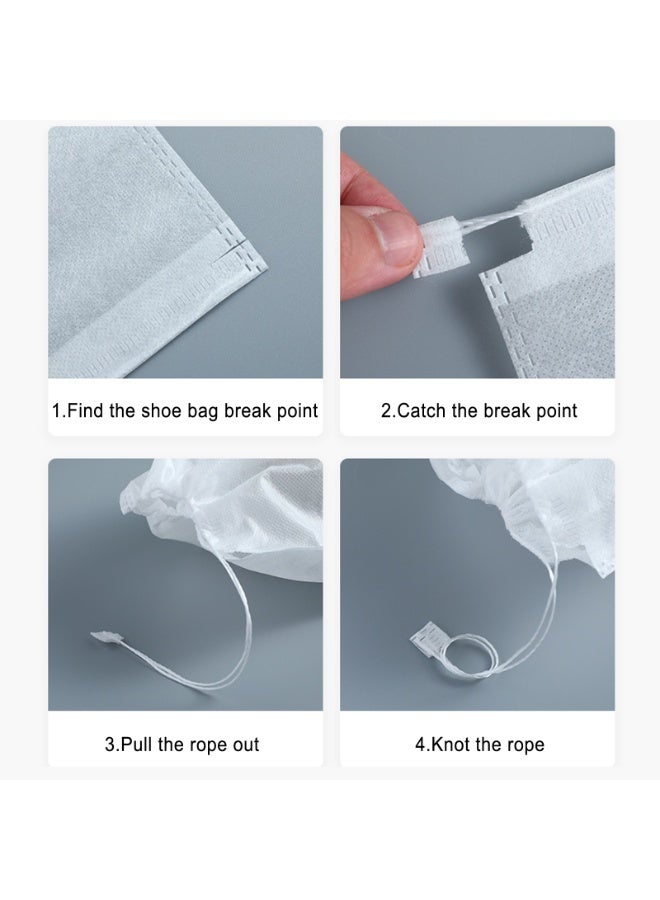 1.Find the shoe bag break point

2.Catch the break point

3.Pull the rope out

4.Knot the rope